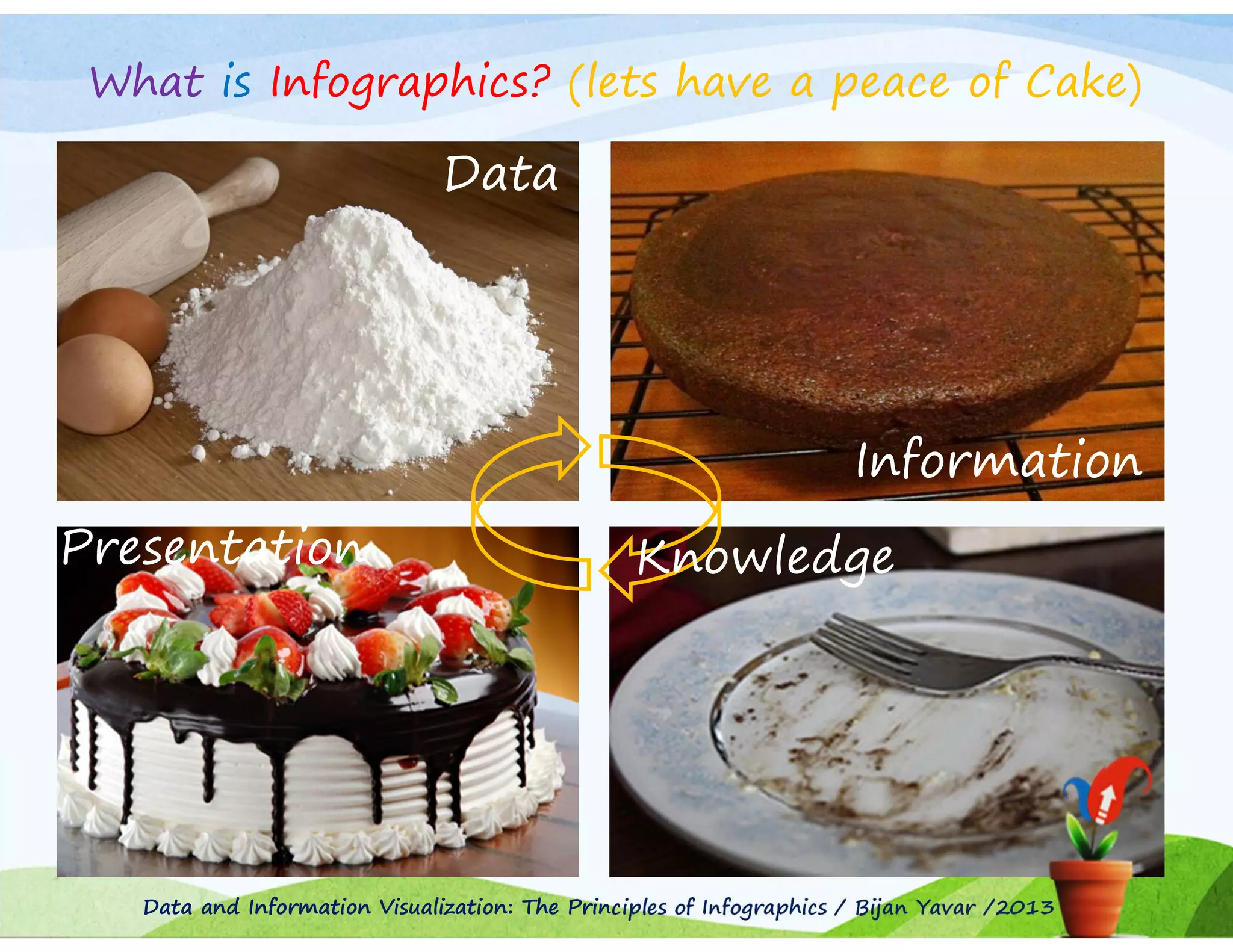 What is Infographics? (lets have a peace of Cake)

Data

Information

Presentation

Knowledge

Data and Information Visualization: The Principles of Infographics / Bijan Yavar /2013