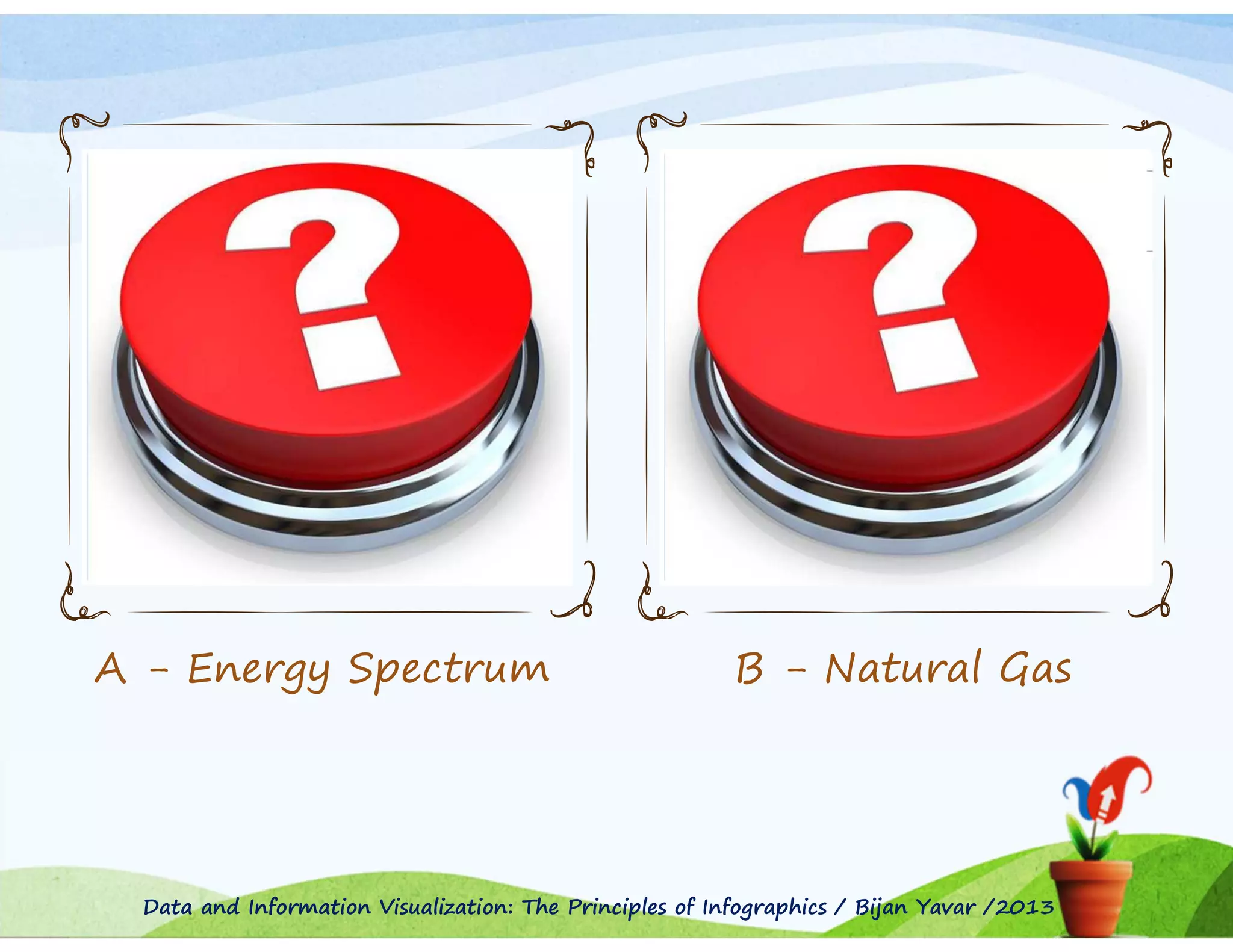 ?

?

A - Energy Spectrum

B - Natural Gas

Data and Information Visualization: The Principles of Infographics / Bijan Yavar /2013