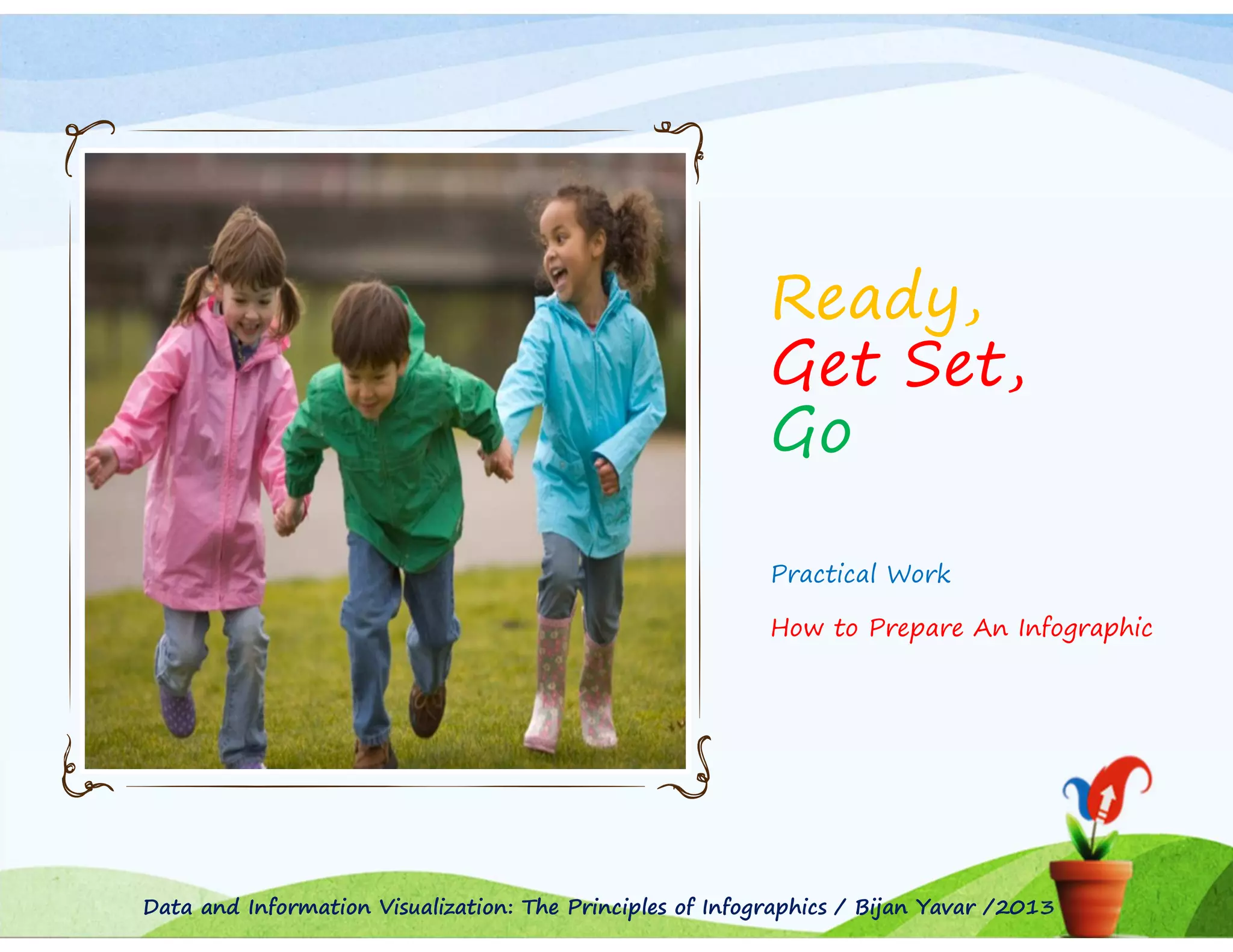 Ready,
Get Set,
Go

Practical Work

How to Prepare An Infographic

Data and Information Visualization: The Principles of Infographics / Bijan Yavar /2013