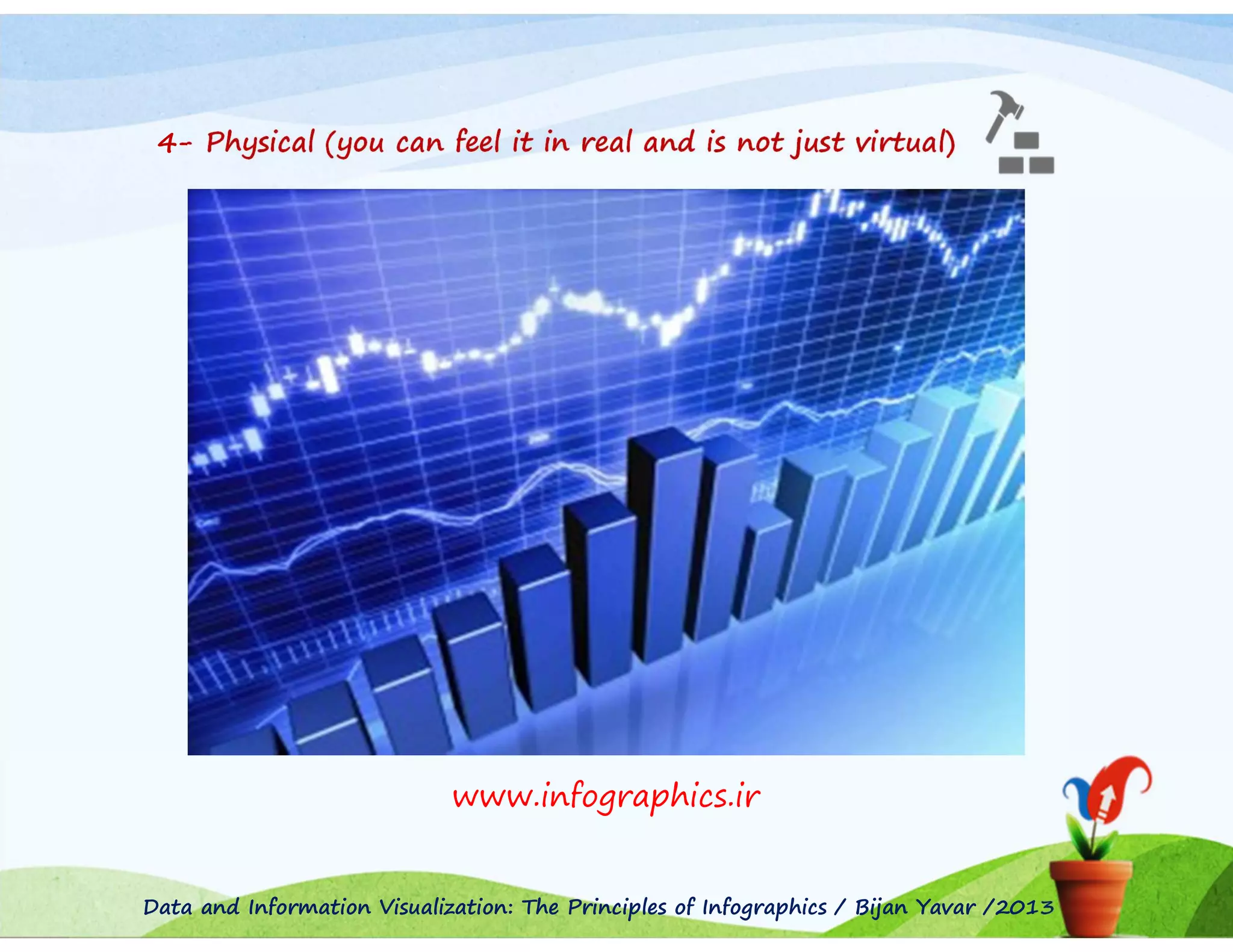 4- Physical (you can feel it in real and is not just virtual)

www.infographics.ir

Data and Information Visualization: The Principles of Infographics / Bijan Yavar /2013