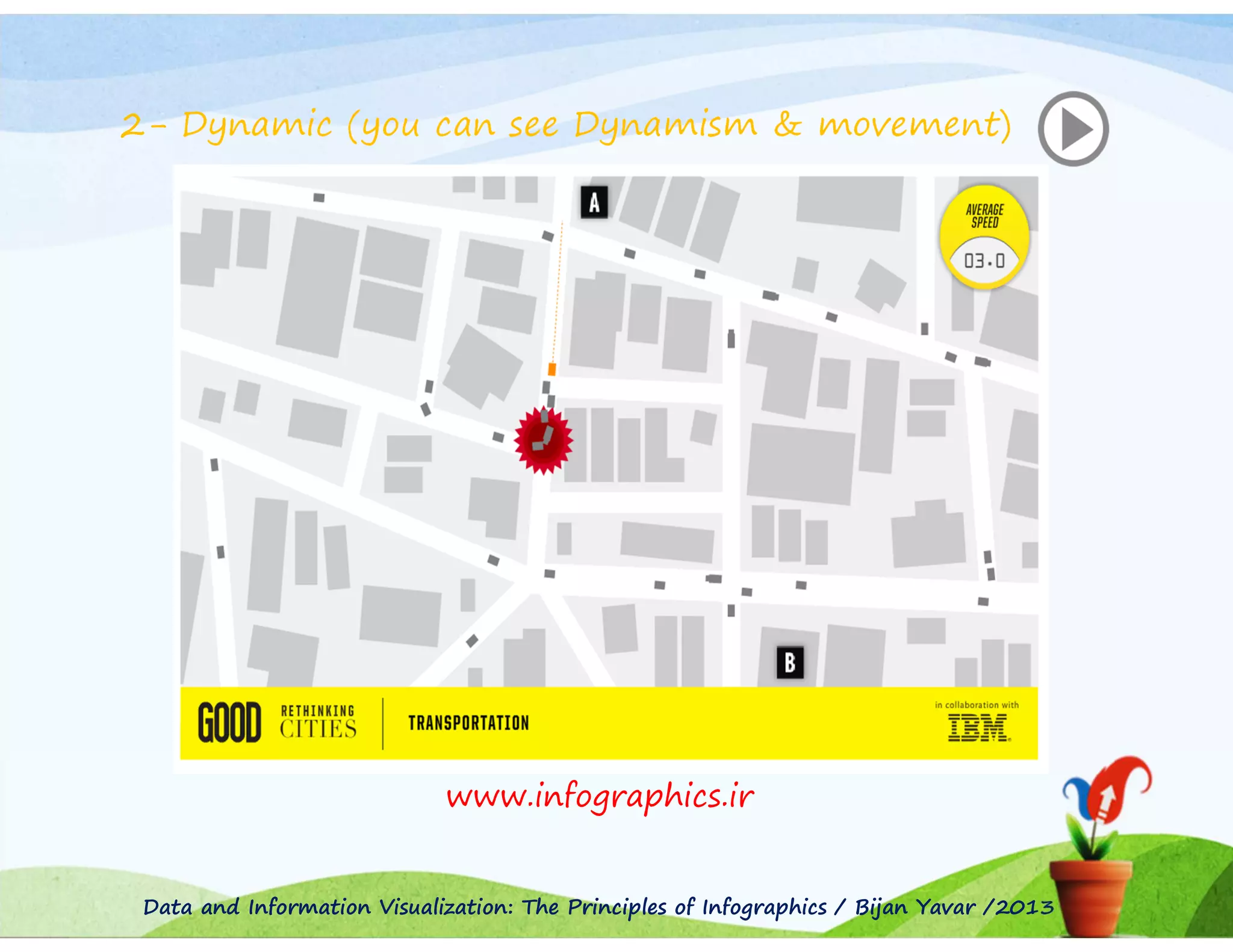 2- Dynamic (you can see Dynamism & movement)

A

AVERAGE SPEED

03.0

B

GOOD RETHINKING CITIES

TRANSPORTATION

in collaboration with IBM

www.infographics.ir

Data and Information Visualization: The Principles of Infographics / Bijan Yavar /2013