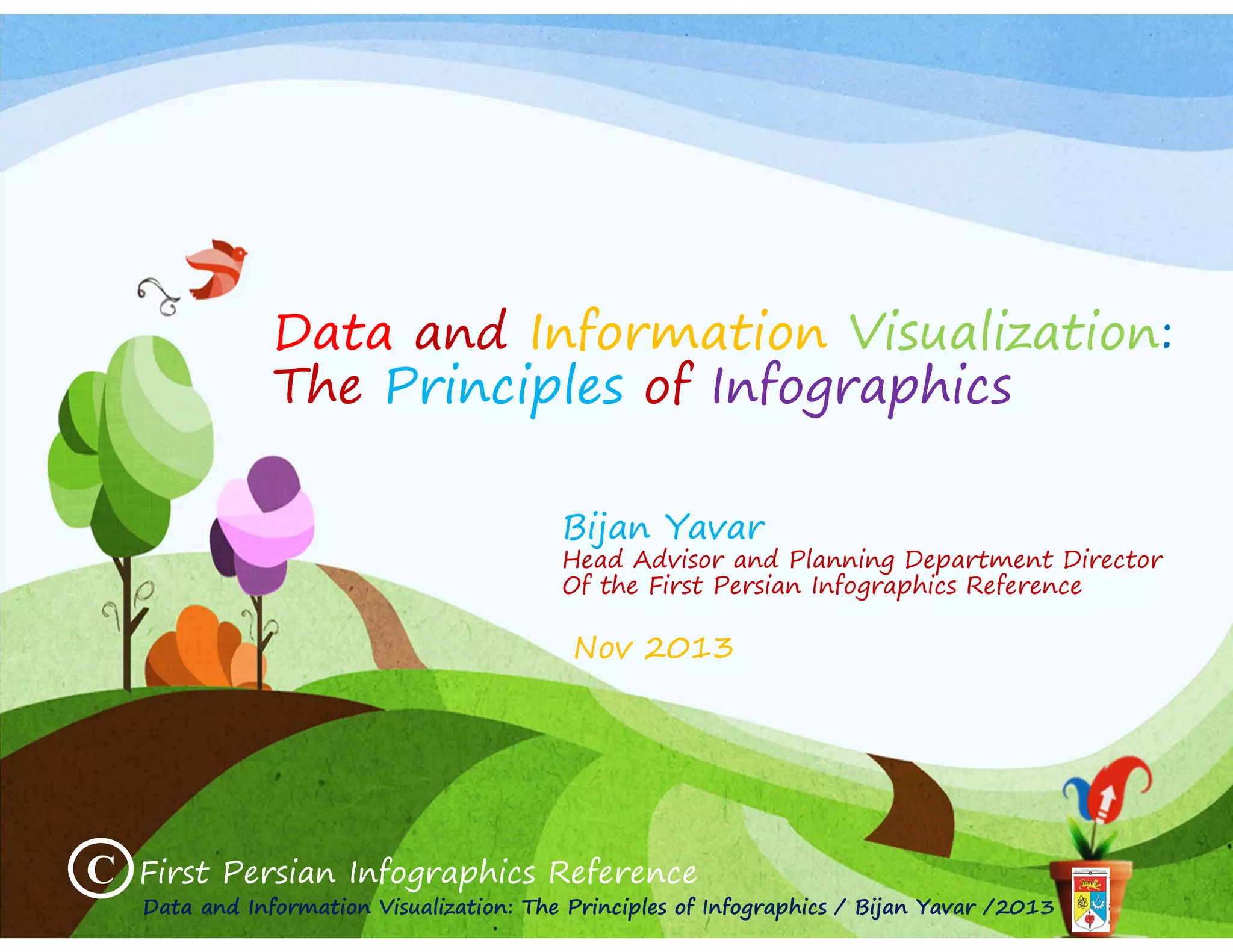 Data and Information Visualization:
The Principles of Infographics

Bijan Yavar
Head Advisor and Planning Department Director
Of the First Persian Infographics Reference

Nov 2013

© First Persian Infographics Reference
Data and Information Visualization: The Principles of Infographics / Bijan Yavar /2013