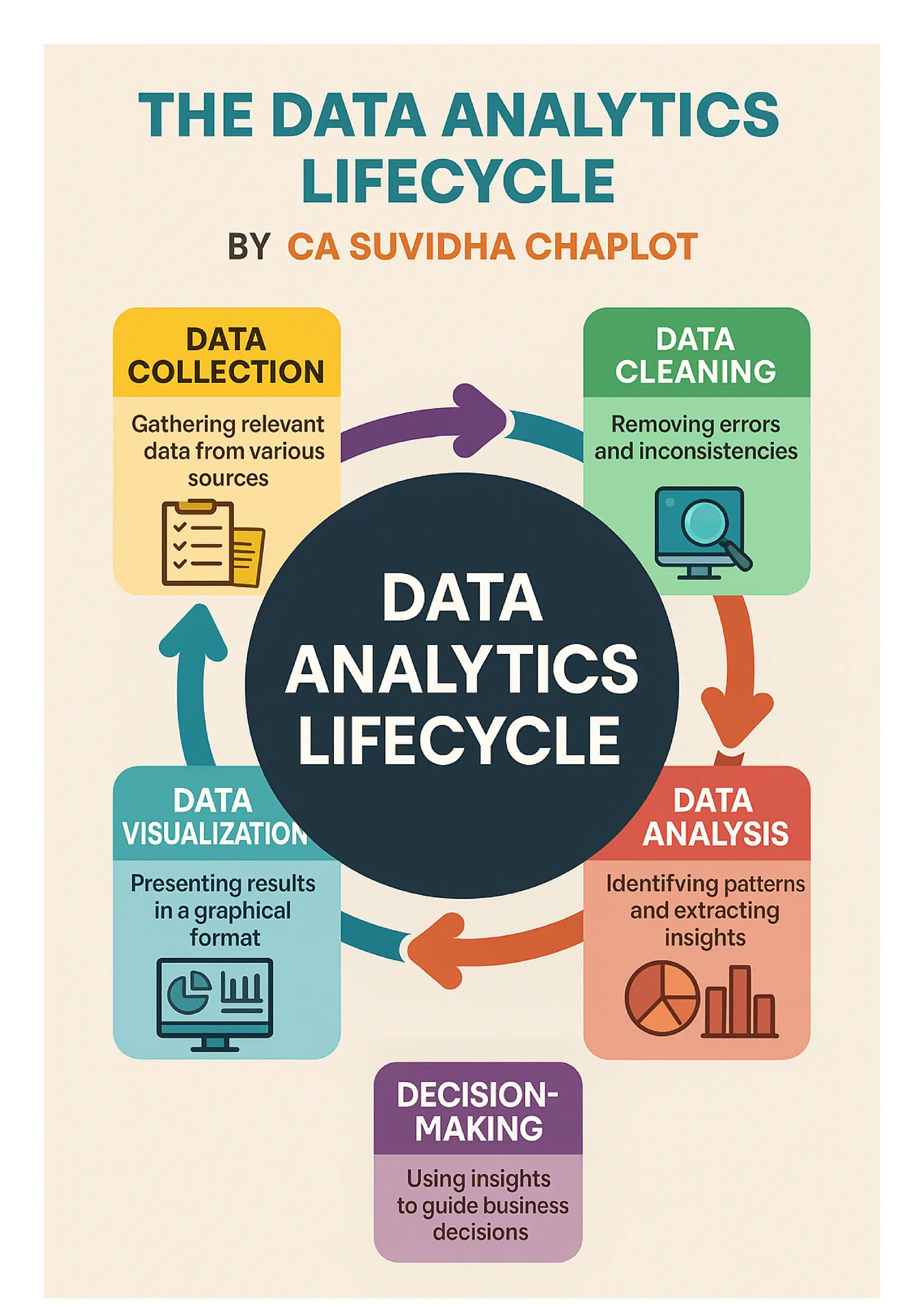 THE DATA ANALYTICS LIFECYCLE

BY CA SUVIDHA CHAPLOT

DATA COLLECTION

Gathering relevant data from various sources

DATA CLEANING

Removing errors and inconsistencies

DATA ANALYTICS LIFECYCLE

DATA VISUALIZATION

Presenting results in a graphical format

DATA ANALYSIS

Identifving patterns and extracting insights

DECISION-MAKING

Using insights to guide business decisions