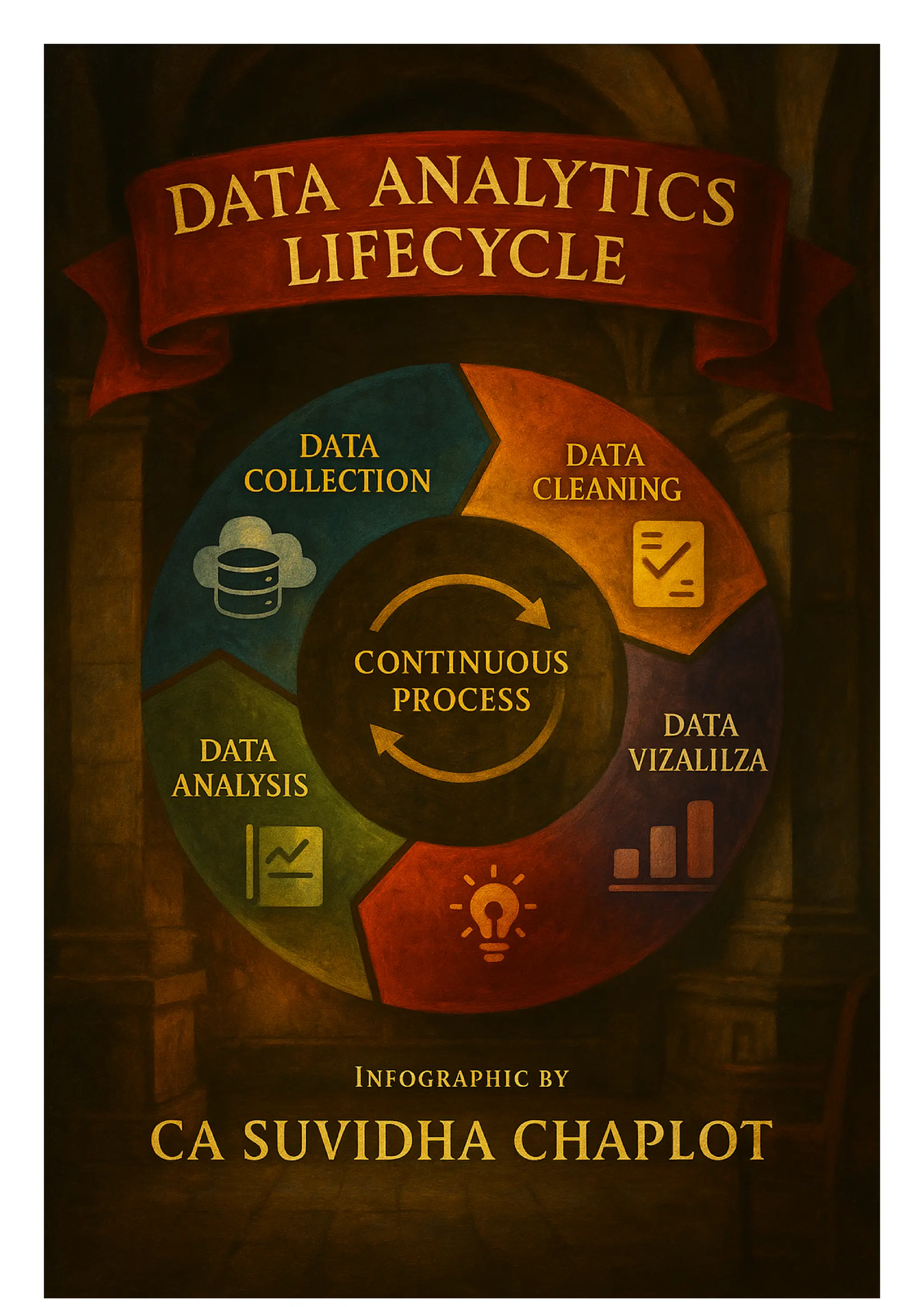 DATA ANALYTICS LIFECYCLE

DATA COLLECTION

DATA CLEANING

CONTINUOUS PROCESS

DATA VIZALILZA

DATA ANALYSIS

INFOGRAPHIC BY

CA SUVIDHA CHAPLOT