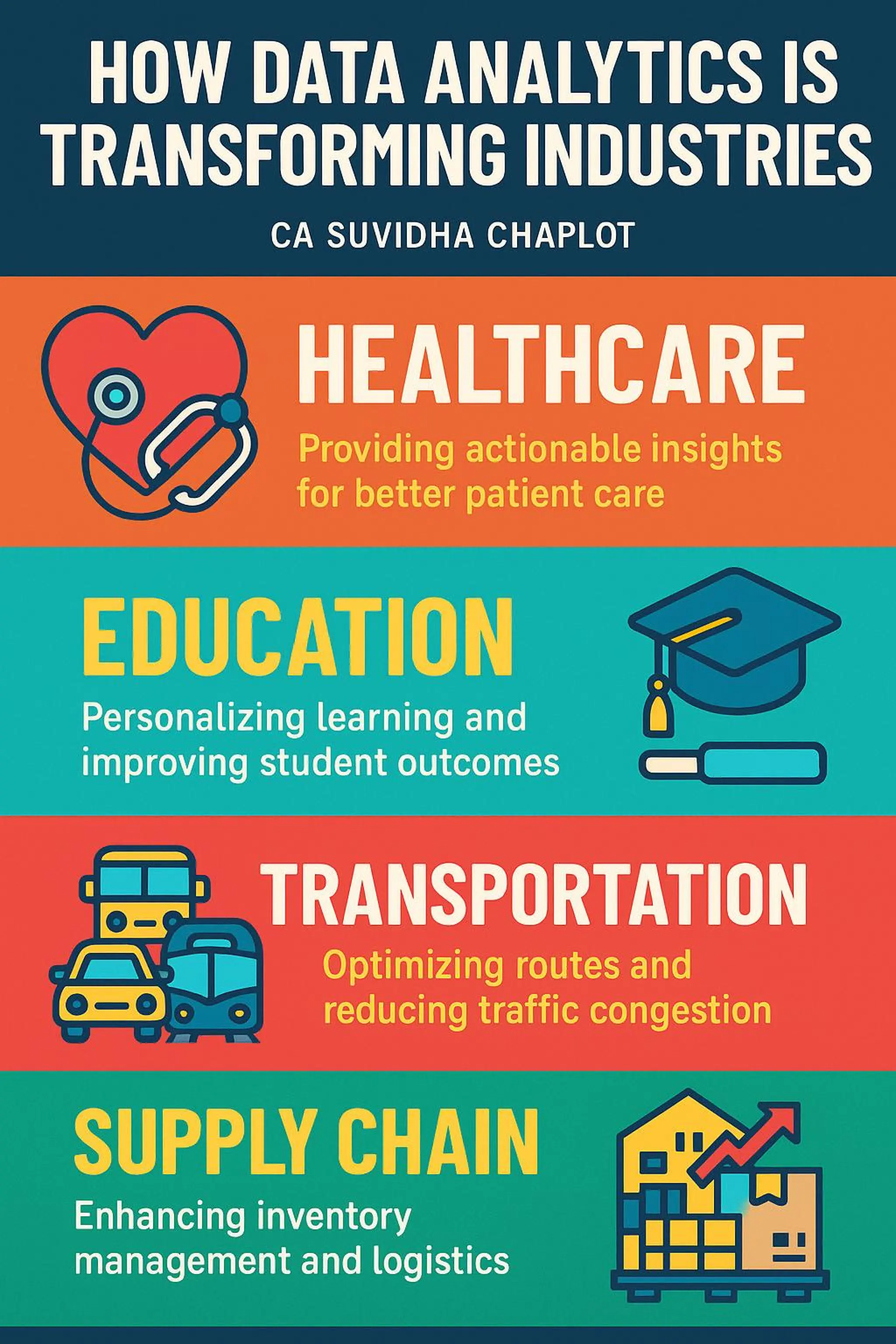 HOW DATA ANALYTICS IS TRANSFORMING INDUSTRIES

CA SUVIDHA CHAPLOT

HEALTHCARE

Providing actionable insights for better patient care

EDUCATION

Personalizing learning and improving student outcomes

TRANSPORTATION

Optimizing routes and reducing traffic congestion

SUPPLY CHAIN

Enhancing inventory management and logistics