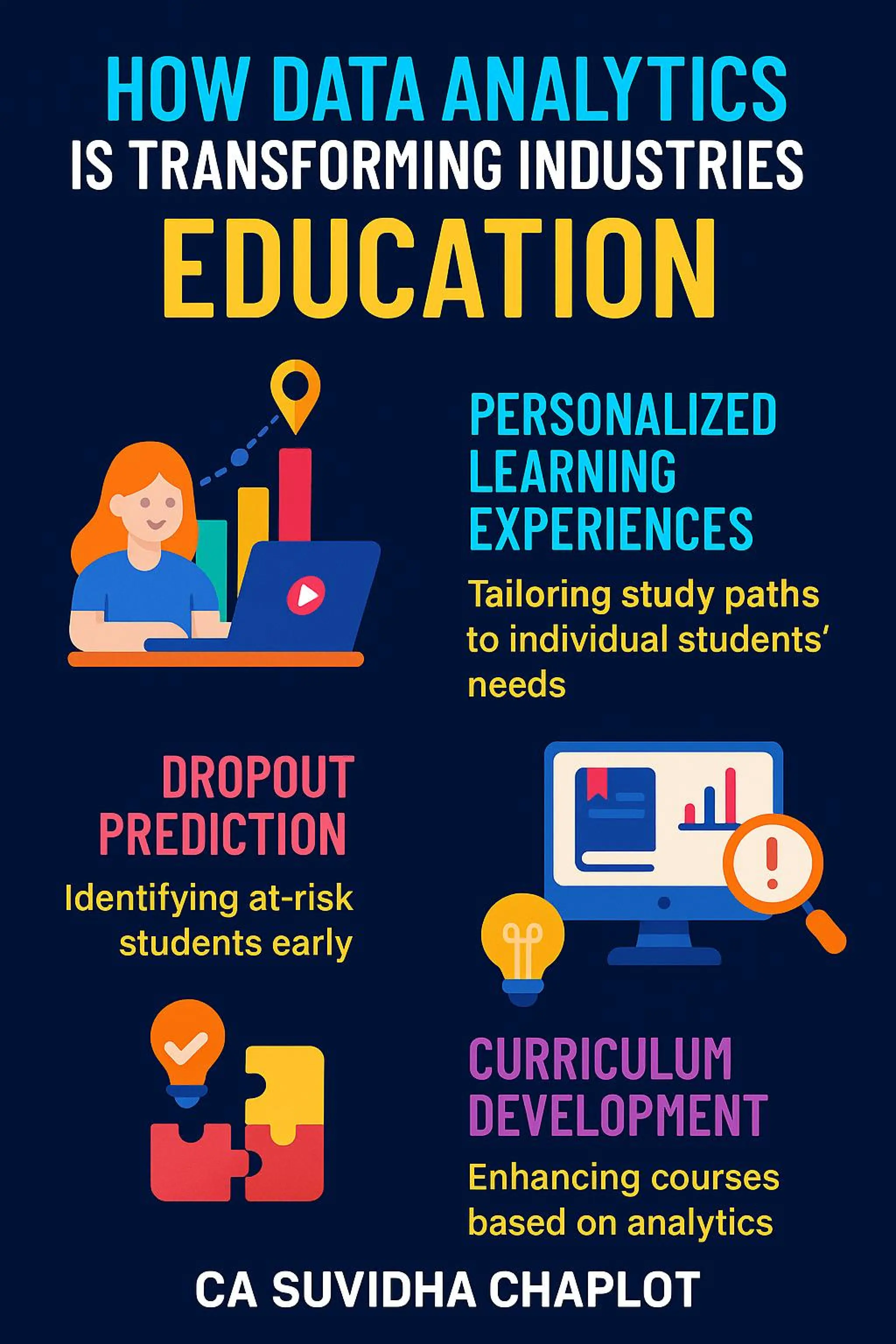 HOW DATA ANALYTICS IS TRANSFORMING INDUSTRIES

EDUCATION

PERSONALIZED LEARNING EXPERIENCES

Tailoring study paths to individual students' needs

DROPOUT PREDICTION

Identifying at-risk students early

CURRICULUM DEVELOPMENT

Enhancing courses based on analytics

CA SUVIDHA CHAPLOT