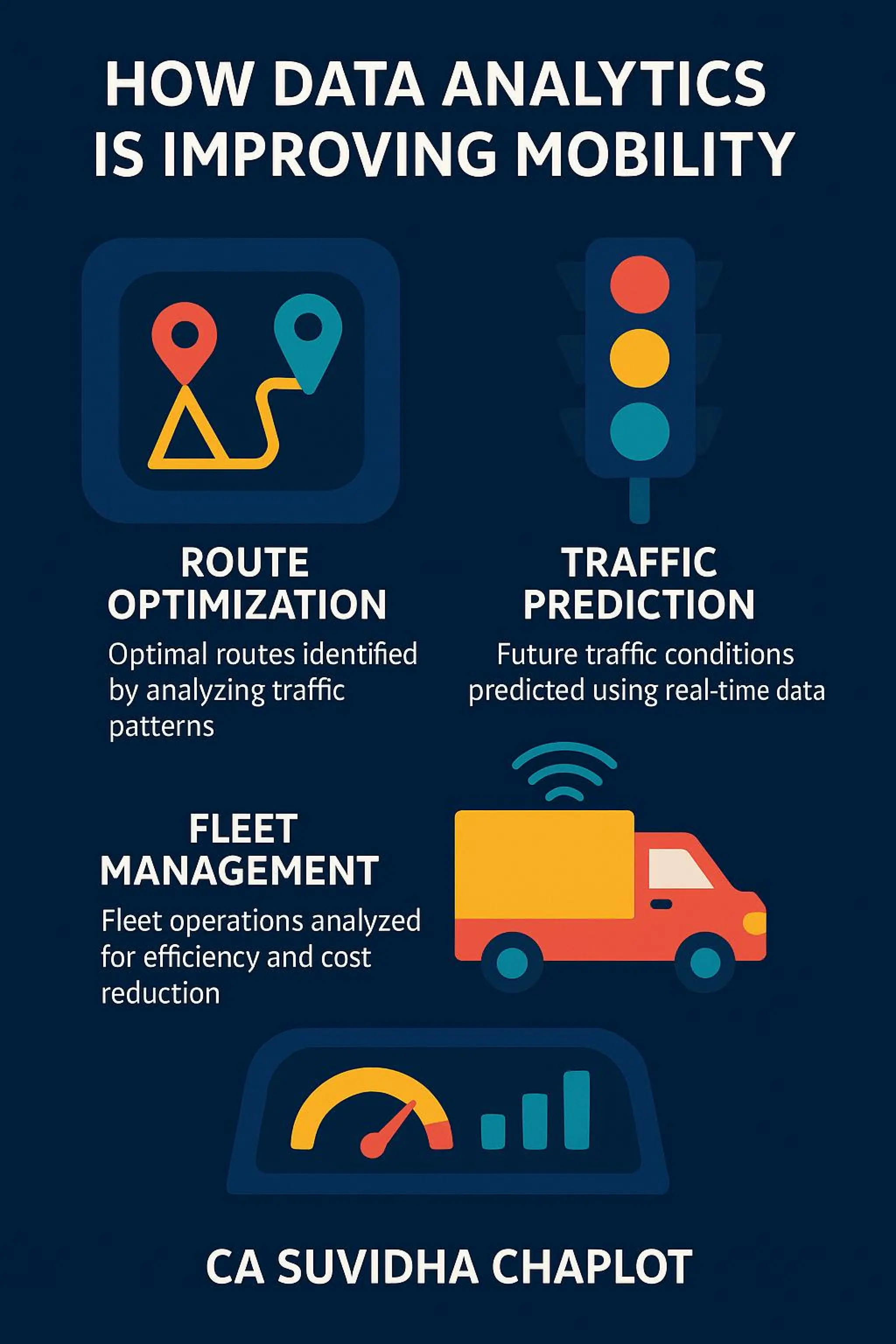 HOW DATA ANALYTICS IS IMPROVING MOBILITY

ROUTE OPTIMIZATION

Optimal routes identified by analyzing traffic patterns

TRAFFIC PREDICTION

Future traffic conditions predicted using real-time data

FLEET MANAGEMENT

Fleet operations analyzed for efficiency and cost reduction

CA SUVIDHA CHAPLOT