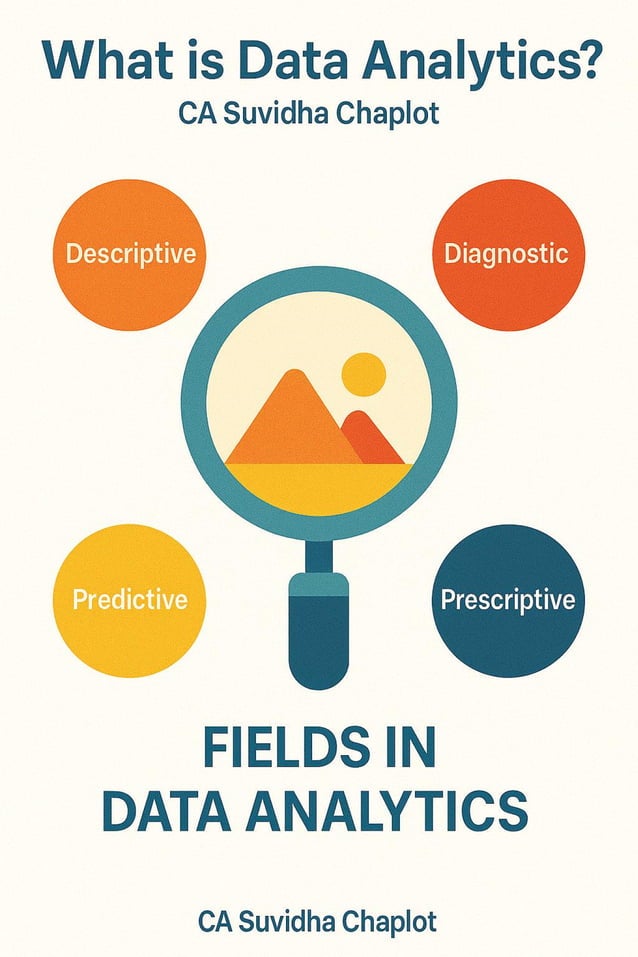 What is Data Analytics?
CA Suvidha Chaplot

Descriptive

Diagnostic

Predictive

Prescriptive

FIELDS IN
DATA ANALYTICS

CA Suvidha Chaplot