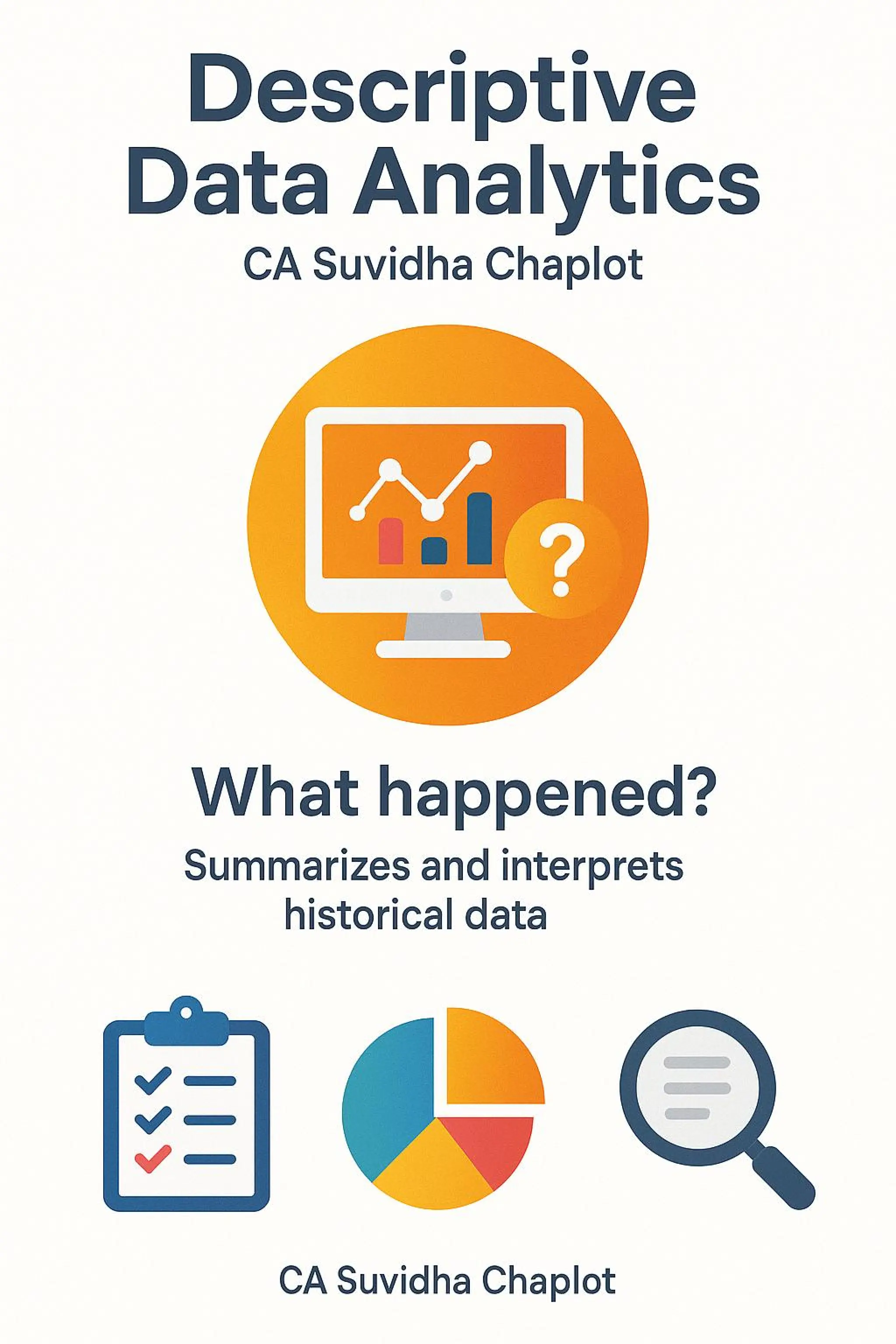 Descriptive Data Analytics

CA Suvidha Chaplot

?

What happened?

Summarizes and interprets historical data

CA Suvidha Chaplot