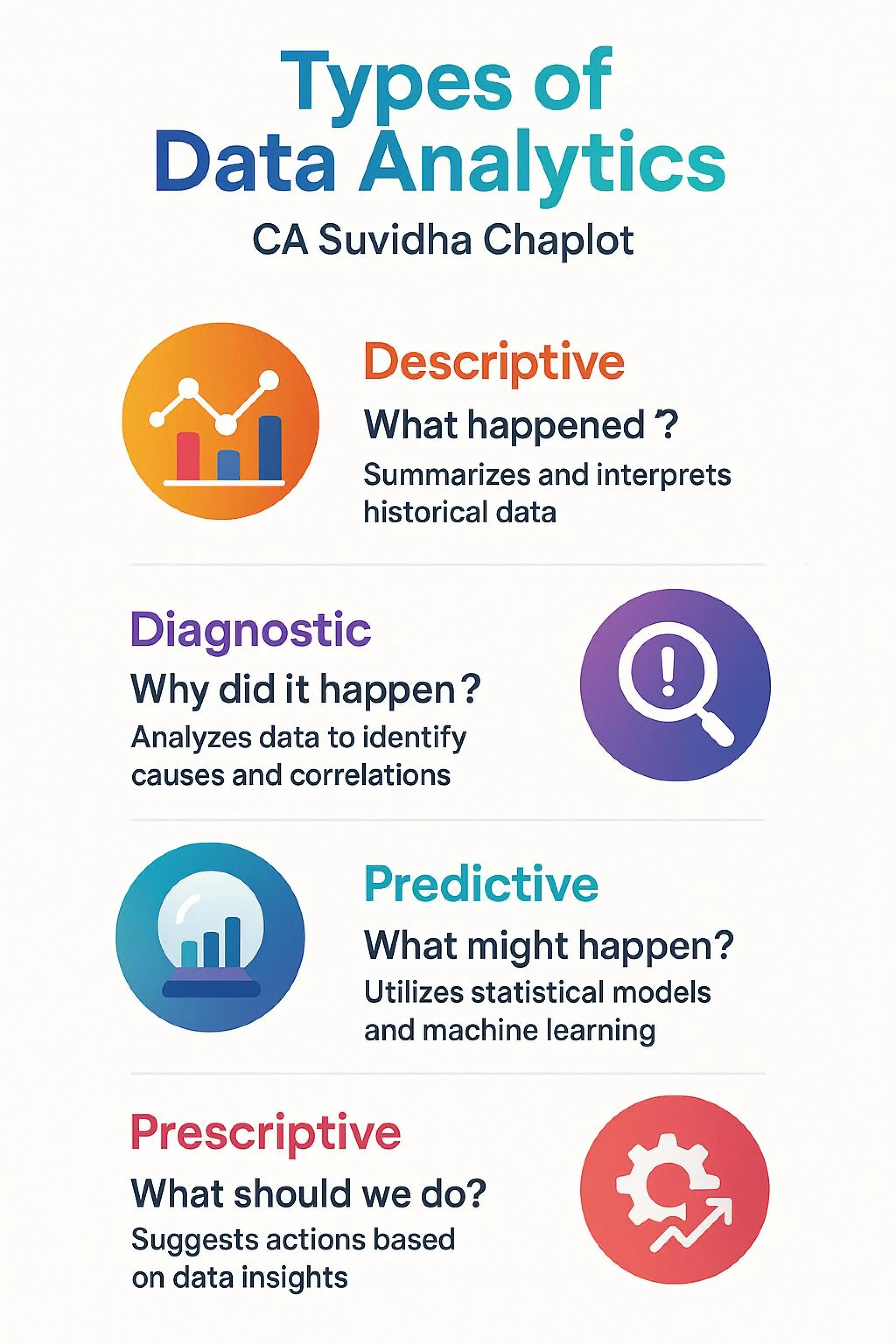 Types of Data Analytics

CA Suvidha Chaplot

Descriptive

What happened ?

Summarizes and interprets historical data

Diagnostic

Why did it happen?

Analyzes data to identify causes and correlations

Predictive

What might happen?

Utilizes statistical models and machine learning

Prescriptive

What should we do?

Suggests actions based on data insights