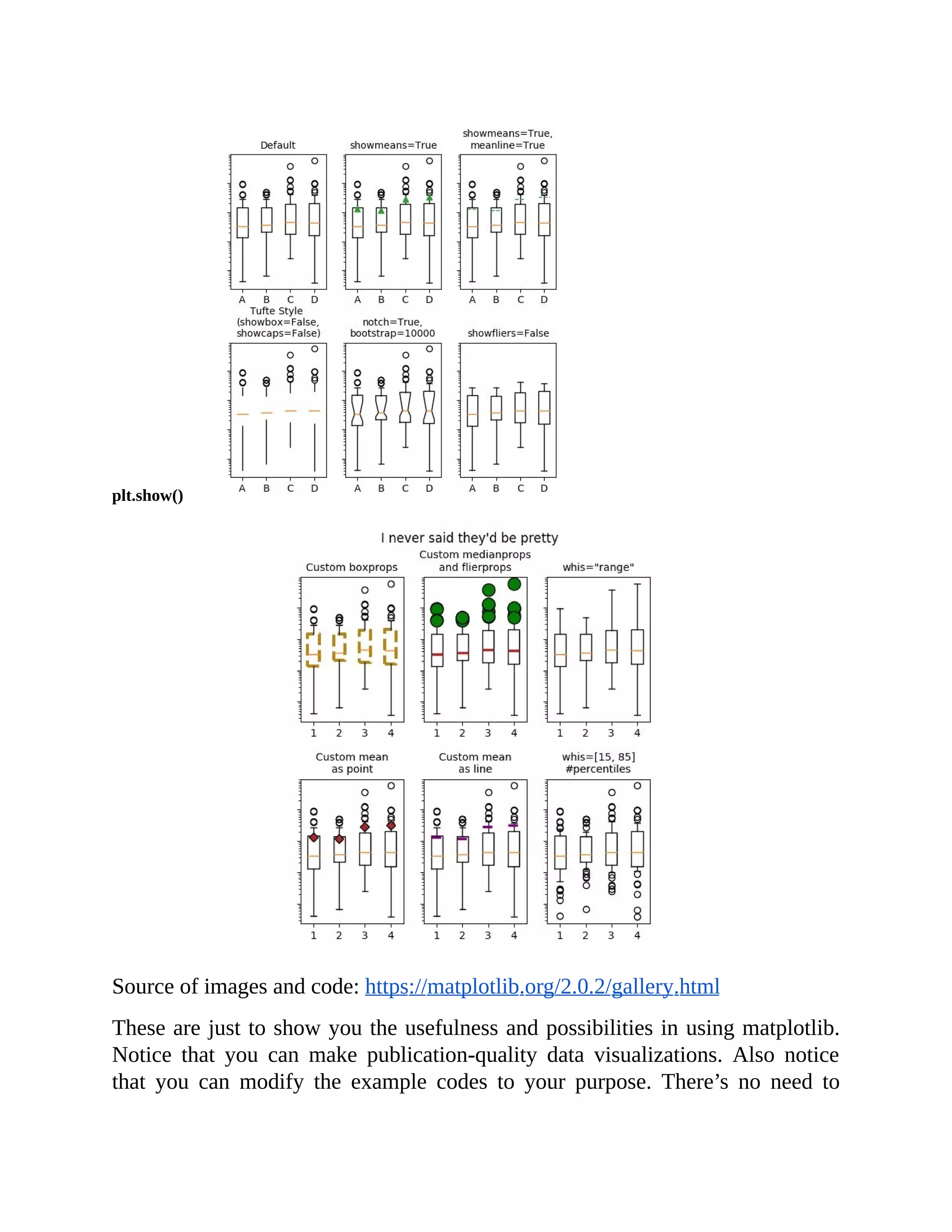 Default

A B C D

showmeans=True

A B C D

showmeans=True, meanline=True

A B C D

Tufte Style (showbox=False, showcaps=False)

A B C D

notch=True, bootstrap=10000

A B C D

showfliers=False

A B C D

plt.show()

I never said they'd be pretty

Custom boxprops

1 2 3 4

Custom medianprops and flierprops

1 2 3 4

whis="range"

1 2 3 4

Custom mean as point

1 2 3 4

Custom mean as line

1 2 3 4

whis=[15, 85] #percentiles

1 2 3 4

Source of images and code: https://matplotlib.org/2.0.2/gallery.html

These are just to show you the usefulness and possibilities in using matplotlib. Notice that you can make publication-quality data visualizations. Also notice that you can modify the example codes to your purpose. There’s no need to