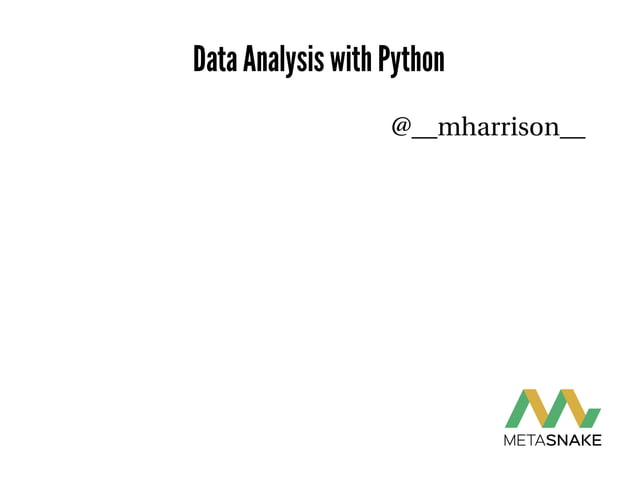 Data Analysis with Python

@__mharrison__

METASNAKE