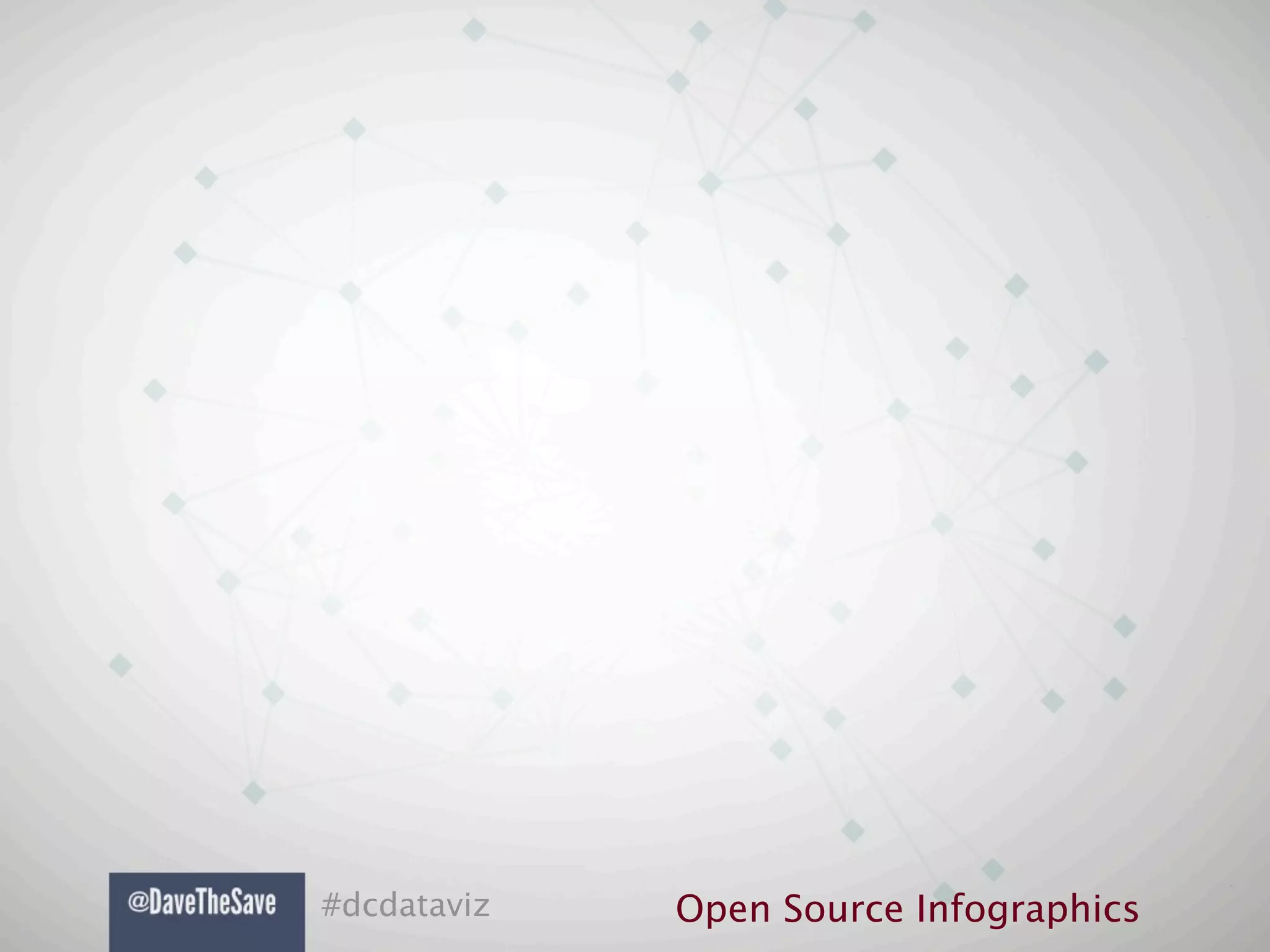 @DaveTheSave #dcdataviz

Open Source Infographics