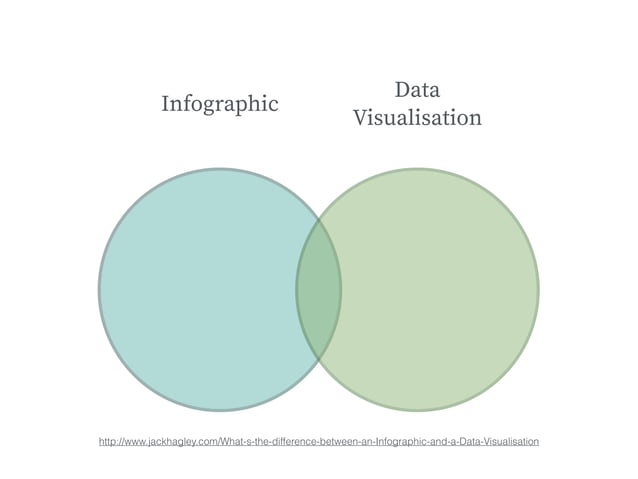 Infographic

Data Visualisation

http://www.jackhagley.com/What-s-the-difference-between-an-Infographic-and-a-Data-Visualisation