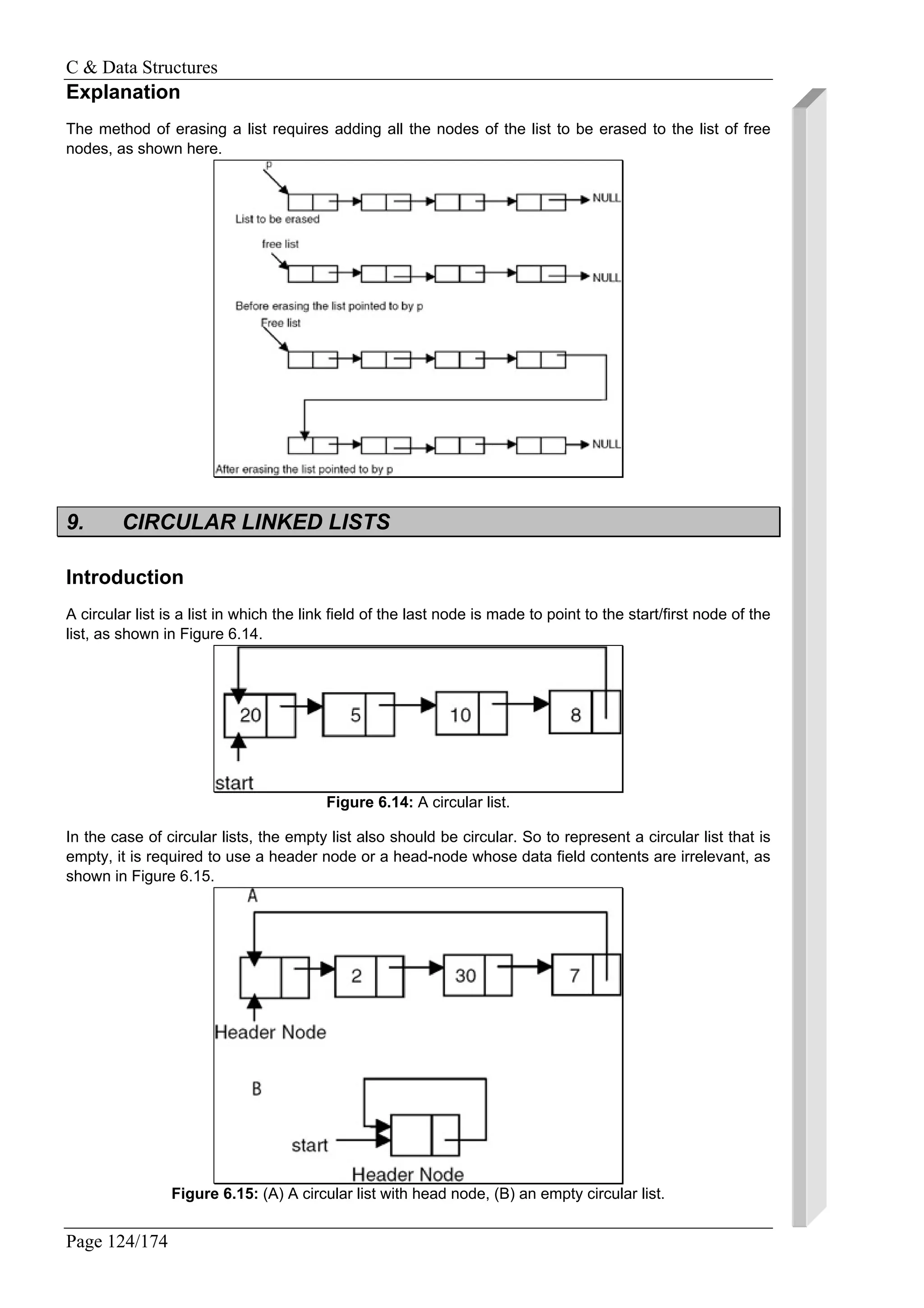 C & Data Structures

Explanation

The method of erasing a list requires adding all the nodes of the list to be erased to the list of free nodes, as shown here.

p
NULL
List to be erased
free list
NULL
Before erasing the list pointed to by p
Free list
NULL
After erasing the list pointed to by p

9. CIRCULAR LINKED LISTS

Introduction

A circular list is a list in which the link field of the last node is made to point to the start/first node of the list, as shown in Figure 6.14.

20
5
10
8
start

Figure 6.14: A circular list.

In the case of circular lists, the empty list also should be circular. So to represent a circular list that is empty, it is required to use a header node or a head-node whose data field contents are irrelevant, as shown in Figure 6.15.

A
2
30
7
Header Node
B
start
Header Node

Figure 6.15: (A) A circular list with head node, (B) an empty circular list.

Page 124/174