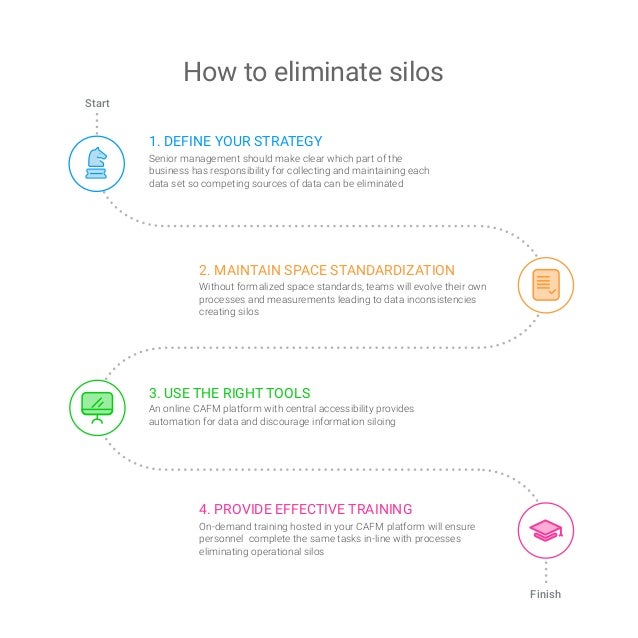 How to eliminate silos

Start

1. DEFINE YOUR STRATEGY

Senior management should make clear which part of the business has responsibility for collecting and maintaining each data set so competing sources of data can be eliminated

2. MAINTAIN SPACE STANDARDIZATION

Without formalized space standards, teams will evolve their own processes and measurements leading to data inconsistencies creating silos

3. USE THE RIGHT TOOLS

An online CAFM platform with central accessibility provides automation for data and discourage information siloing

4. PROVIDE EFFECTIVE TRAINING

On-demand training hosted in your CAFM platform will ensure personnel complete the same tasks in-line with processes eliminating operational silos

Finish