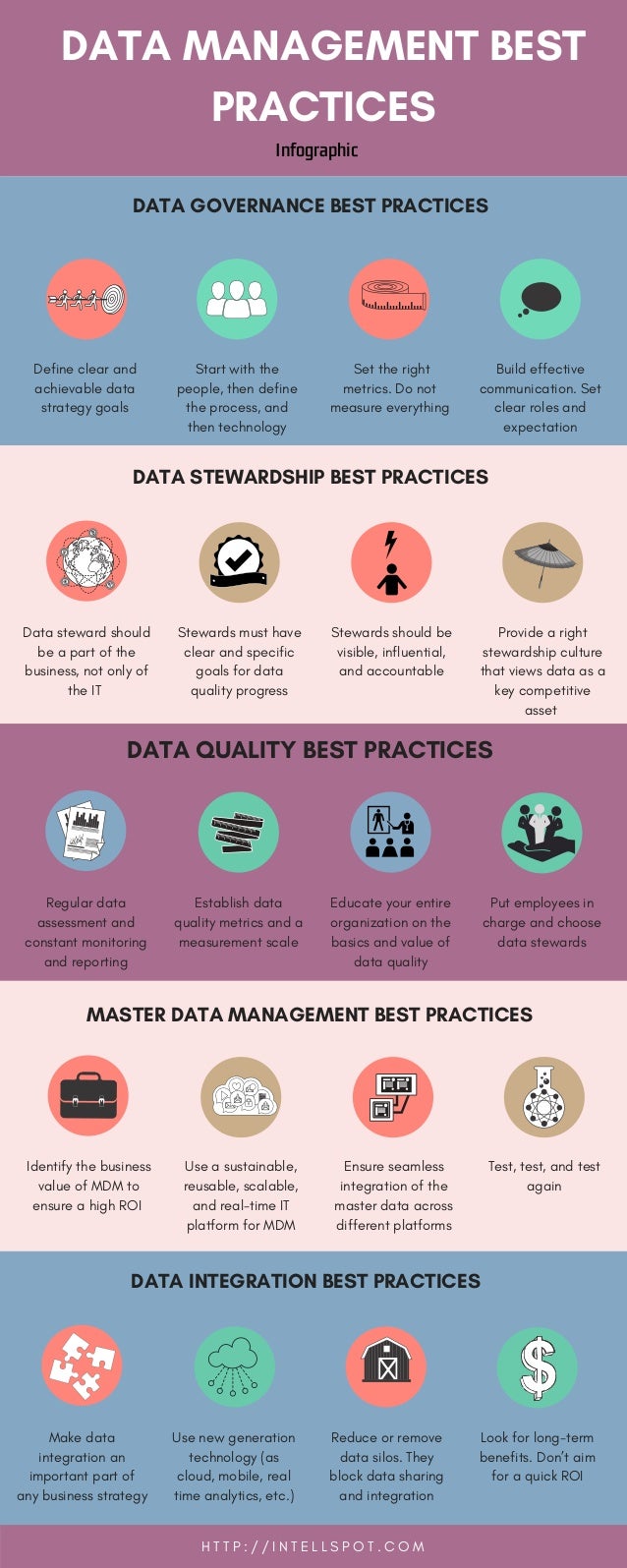 DATA MANAGEMENT BEST PRACTICES

Infographic

DATA GOVERNANCE BEST PRACTICES

Define clear and achievable data strategy goals

Start with the people, then define the process, and then technology

Set the right metrics. Do not measure everything

Build effective communication. Set clear roles and expectation

DATA STEWARDSHIP BEST PRACTICES

Data steward should be a part of the business, not only of the IT

Stewards must have clear and specific goals for data quality progress

Stewards should be visible, influential, and accountable

Provide a right stewardship culture that views data as a key competitive asset

DATA QUALITY BEST PRACTICES

Regular data assessment and constant monitoring and reporting

Establish data quality metrics and a measurement scale

Educate your entire organization on the basics and value of data quality

Put employees in charge and choose data stewards

MASTER DATA MANAGEMENT BEST PRACTICES

Identify the business value of MDM to ensure a high ROI

Use a sustainable, reusable, scalable, and real-time IT platform for MDM

Ensure seamless integration of the master data across different platforms

Test, test, and test again

DATA INTEGRATION BEST PRACTICES

Make data integration an important part of any business strategy

Use new generation technology (as cloud, mobile, real time analytics, etc.)

Reduce or remove data silos. They block data sharing and integration

Look for long-term benefits. Don't aim for a quick ROI

HTTP://INTELLSPOT.COM