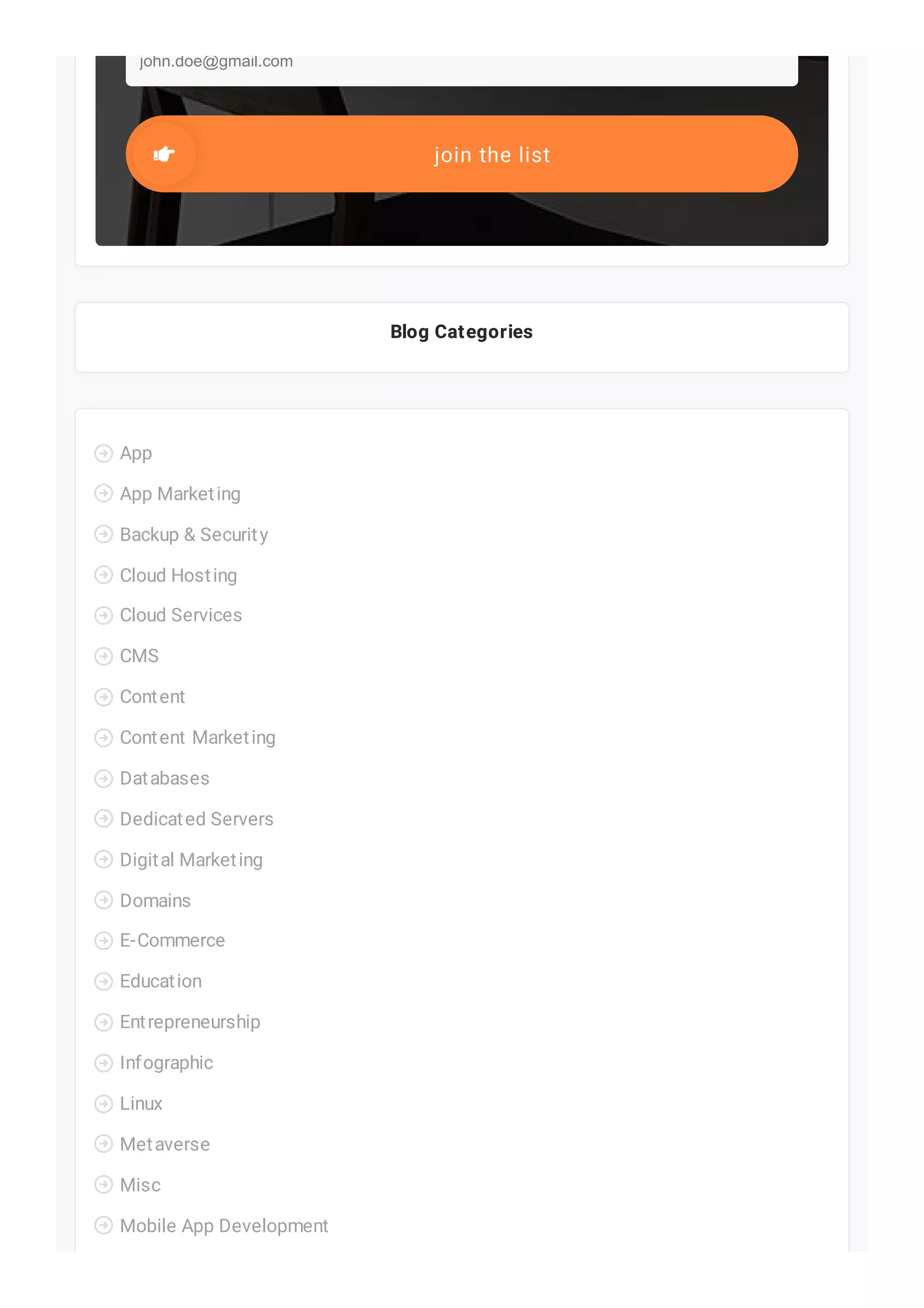 john.doe@gmail.com

join the list

Blog Categories

App
App Marketing
Backup & Security
Cloud Hosting
Cloud Services
CMS
Content
Content Marketing
Databases
Dedicated Servers
Digital Marketing
Domains
E-Commerce
Education
Entrepreneurship
Infographic
Linux
Metaverse
Misc
Mobile App Development