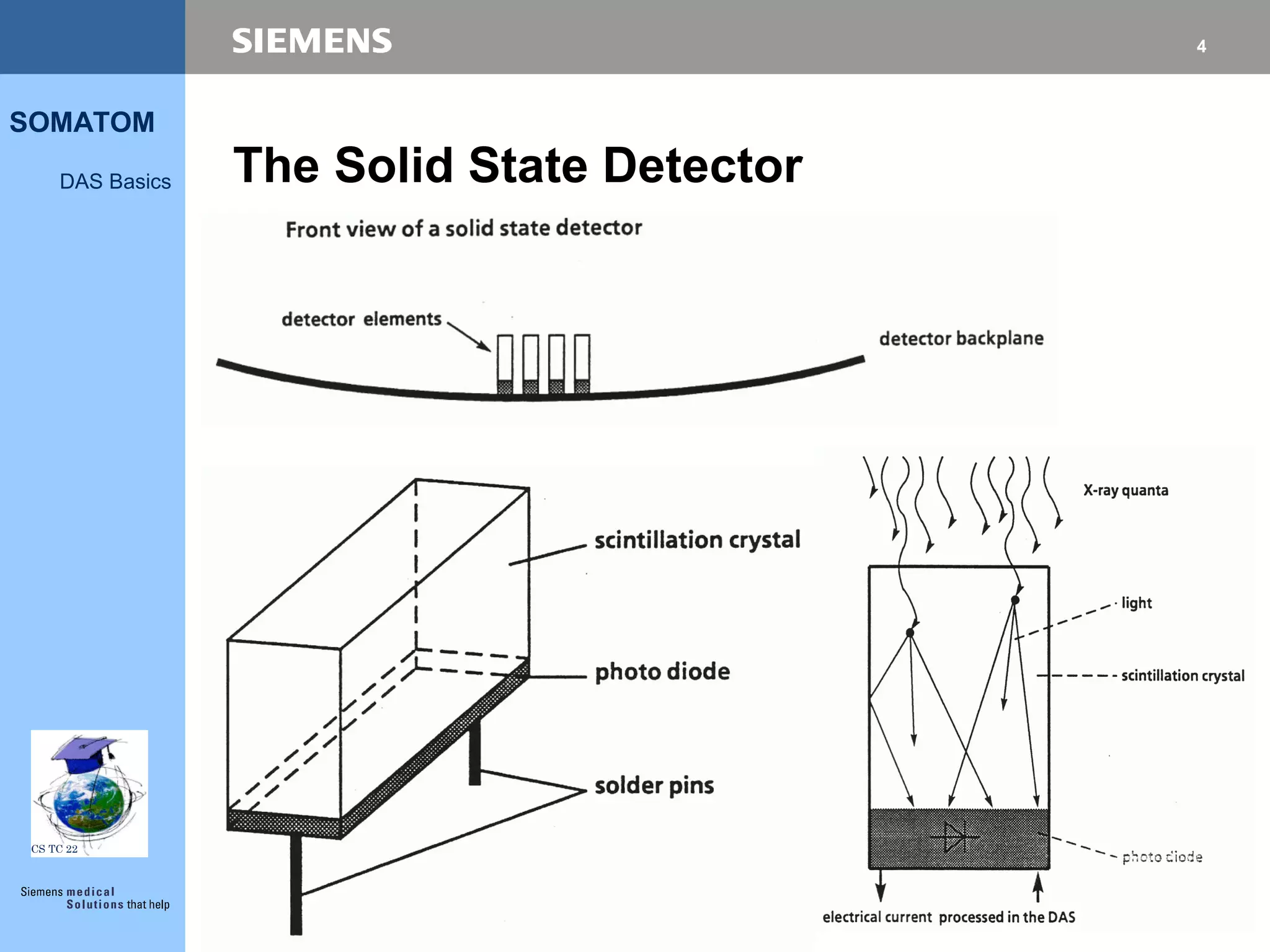 SIEMENS

4

SOMATOM

DAS Basics

The Solid State Detector

Front view of a solid state detector

detector elements

detector backplane

scintillation crystal

photo diode

solder pins

X-ray quanta

light

scintillation crystal

photo diode

electrical current processed in the DAS

CS TC 22

Siemens medical Solutions that help