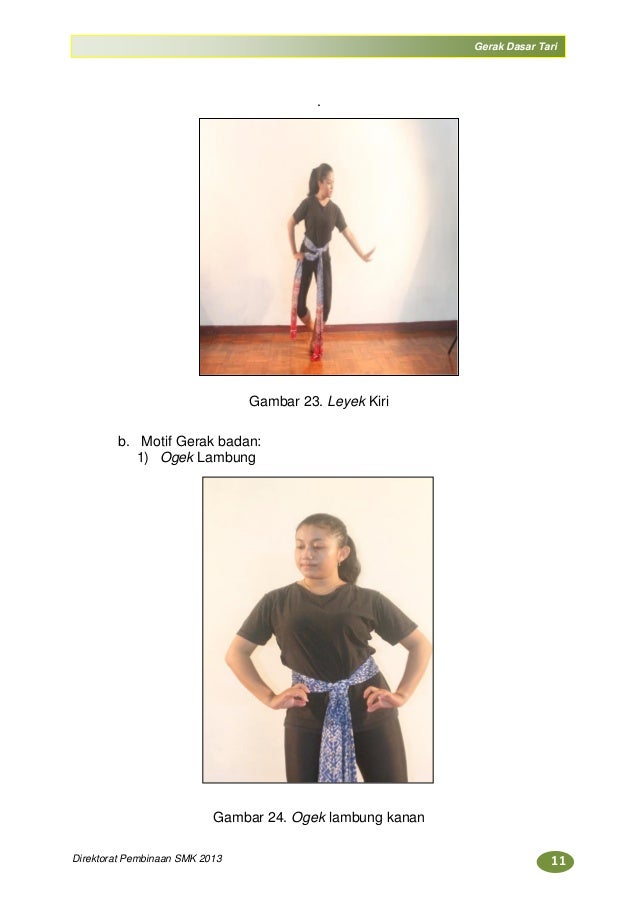 Gerak Dasar Tari

.

Gambar 23. Leyek Kiri

b. Motif Gerak badan:
1) Ogek Lambung

Gambar 24. Ogek lambung kanan

Direktorat Pembinaan SMK 2013

11