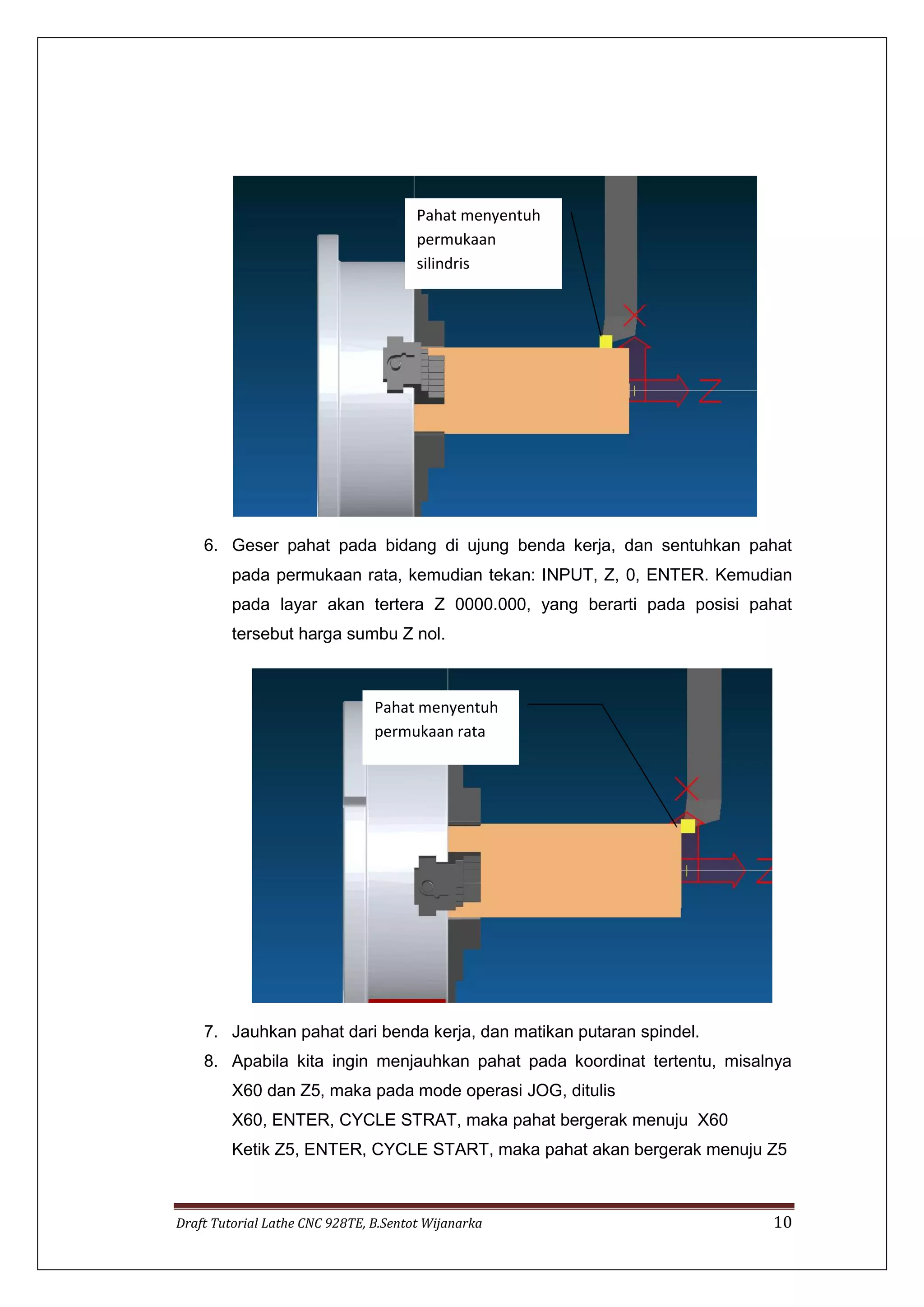 Pahat menyentuh permukaan silindris

Z

6. Geser pahat pada bidang di ujung benda kerja, dan sentuhkan pahat pada permukaan rata, kemudian tekan: INPUT, Z, 0, ENTER. Kemudian pada layar akan tertera Z 0000.000, yang berarti pada posisi pahat tersebut harga sumbu Z nol.

Pahat menyentuh permukaan rata

Z

7. Jauhkan pahat dari benda kerja, dan matikan putaran spindel.
8. Apabila kita ingin menjauhkan pahat pada koordinat tertentu, misalnya X60 dan Z5, maka pada mode operasi JOG, ditulis
X60, ENTER, CYCLE STRAT, maka pahat bergerak menuju X60
Ketik Z5, ENTER, CYCLE START, maka pahat akan bergerak menuju Z5

Draft Tutorial Lathe CNC 928TE, B.Sentot Wijanarka 10