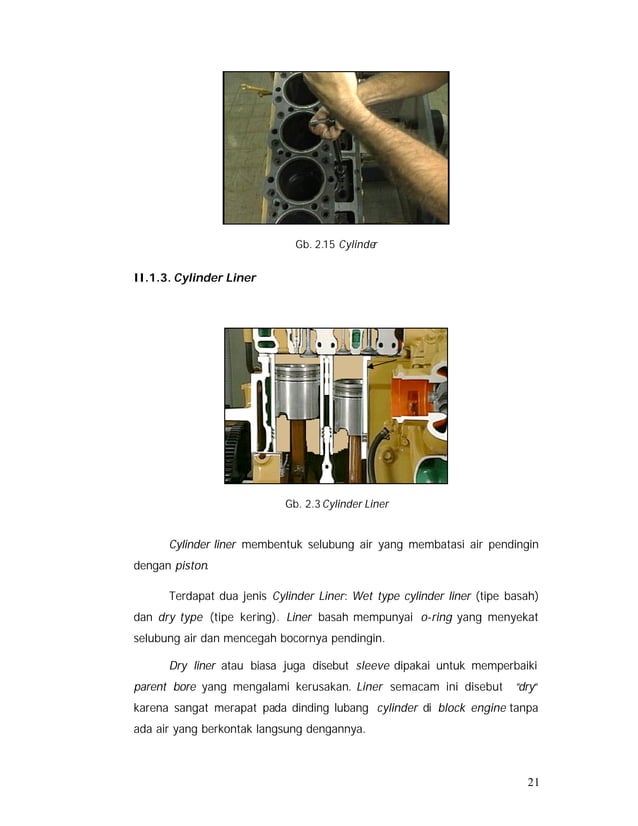 Gb. 2.15 Cylinder

II.1.3. Cylinder Liner

Gb. 2.3 Cylinder Liner

Cylinder liner membentuk selubung air yang membatasi air pendingin dengan piston.

Terdapat dua jenis Cylinder Liner: Wet type cylinder liner (tipe basah) dan dry type (tipe kering). Liner basah mempunyai o-ring yang menyekat selubung air dan mencegah bocornya pendingin.

Dry liner atau biasa juga disebut sleeve dipakai untuk memperbaiki parent bore yang mengalami kerusakan. Liner semacam ini disebut "dry" karena sangat merapat pada dinding lubang cylinder di block engine tanpa ada air yang berkontak langsung dengannya.

21