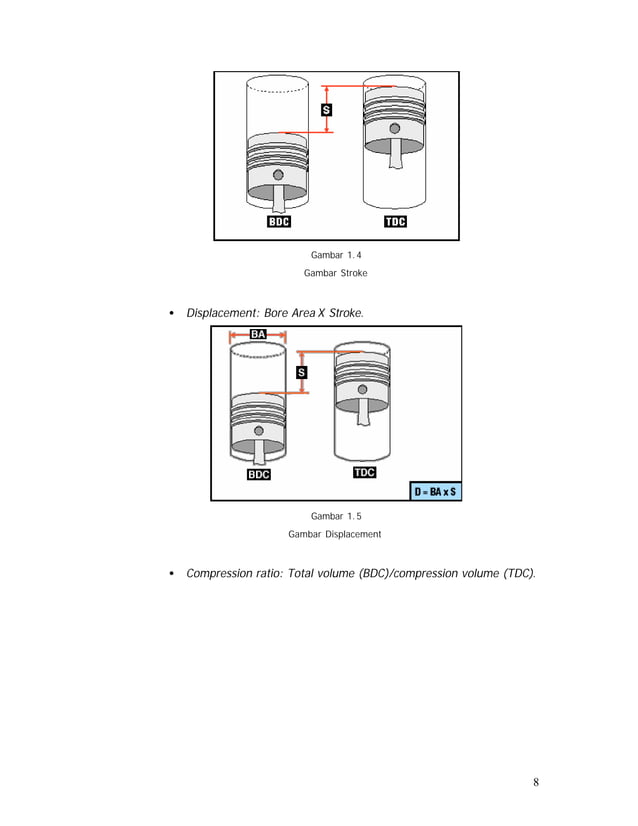 S

BDC TDC

Gambar 1.4

Gambar Stroke

• Displacement: Bore Area X Stroke.

BA

S

BDC TDC

D = BA x S

Gambar 1.5

Gambar Displacement

• Compression ratio: Total volume (BDC)/compression volume (TDC).

8