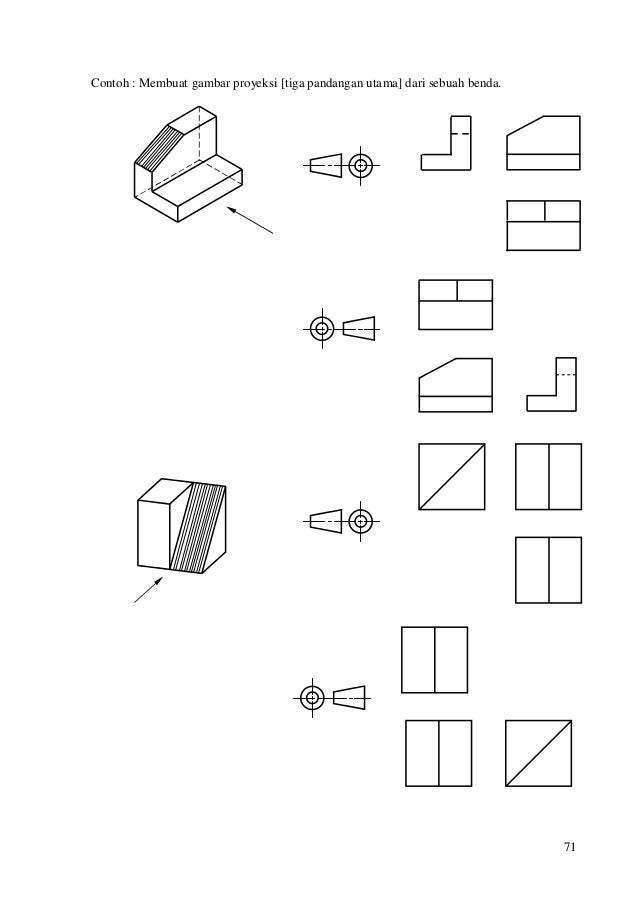 Contoh : Membuat gambar proyeksi [tiga pandangan utama] dari sebuah benda.

71