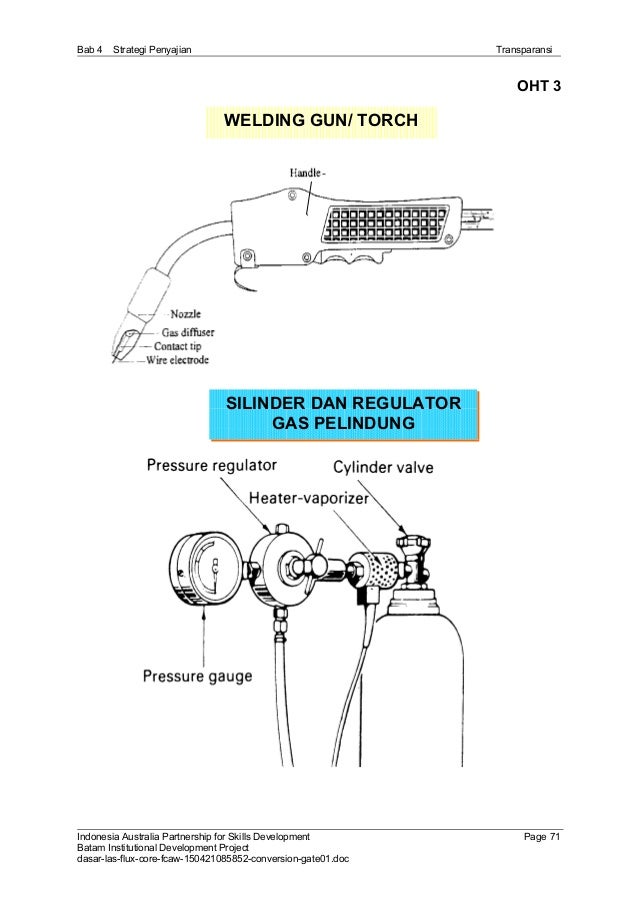 Bab 4 Strategi Penyajian

Transparansi

OHT 3

WELDING GUN/ TORCH

Handle

Nozzle
Gas diffuser
Contact tip
Wire electrode

SILINDER DAN REGULATOR GAS PELINDUNG

Pressure regulator
Cylinder valve
Heater-vaporizer
Pressure gauge

Indonesia Australia Partnership for Skills Development
Batam Institutional Development Project
dasar-las-flux-core-fcaw-150421085852-conversion-gate01.doc

Page 71