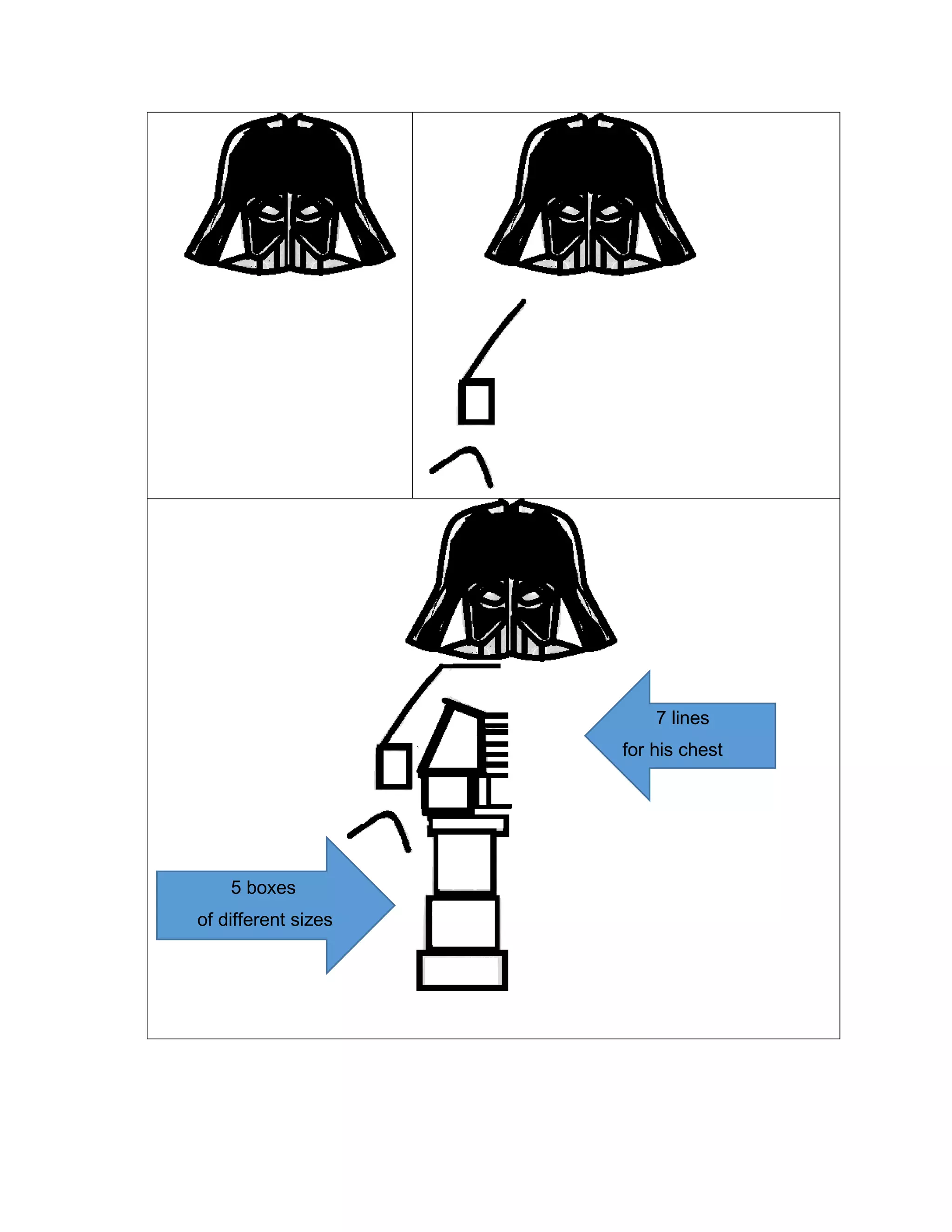 7 lines
for his chest

5 boxes
of different sizes