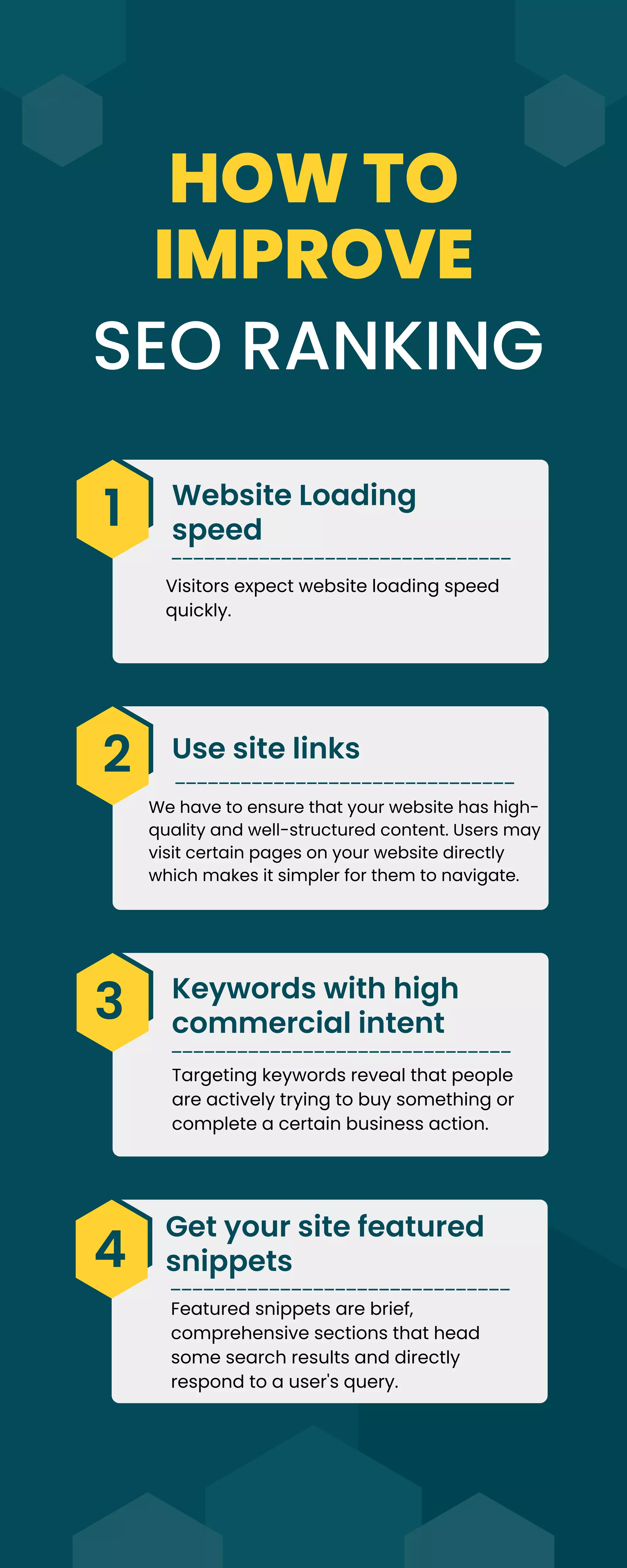 HOW TO IMPROVE
SEO RANKING

1
Website Loading speed

Visitors expect website loading speed quickly.

2
Use site links

We have to ensure that your website has high-quality and well-structured content. Users may visit certain pages on your website directly which makes it simpler for them to navigate.

3
Keywords with high commercial intent

Targeting keywords reveal that people are actively trying to buy something or complete a certain business action.

4
Get your site featured snippets

Featured snippets are brief, comprehensive sections that head some search results and directly respond to a user's query.