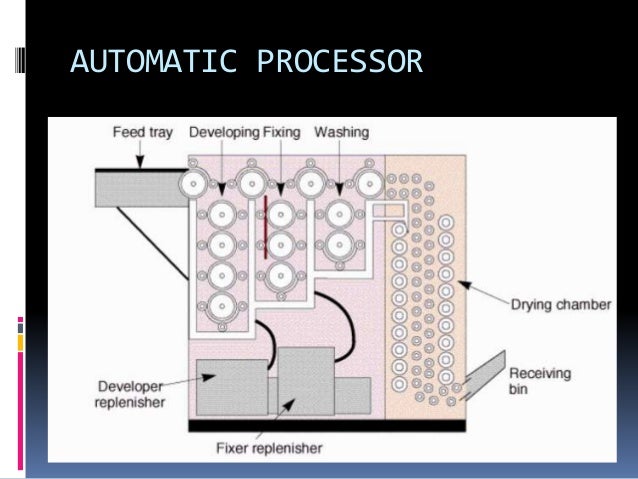 AUTOMATIC PROCESSOR

Feed tray
Developing
Fixing
Washing
Drying chamber
Receiving bin
Developer replenisher
Fixer replenisher