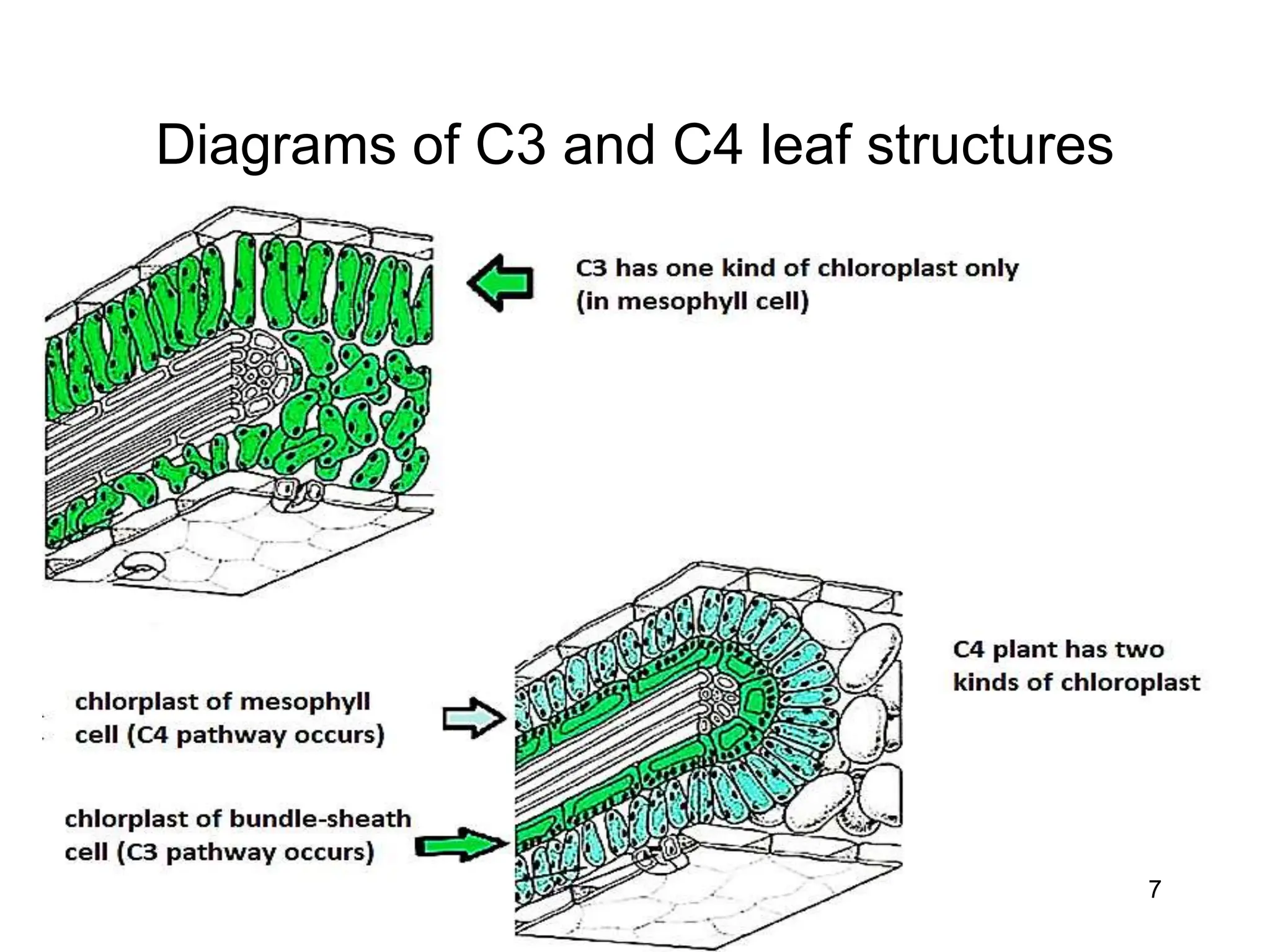 Diagrams of C3 and C4 leaf structures

C3 has one kind of chloroplast only (in mesophyll cell)

C4 plant has two kinds of chloroplast

chlorplast of mesophyll cell (C4 pathway occurs)

chlorplast of bundle-sheath cell (C3 pathway occurs)

7