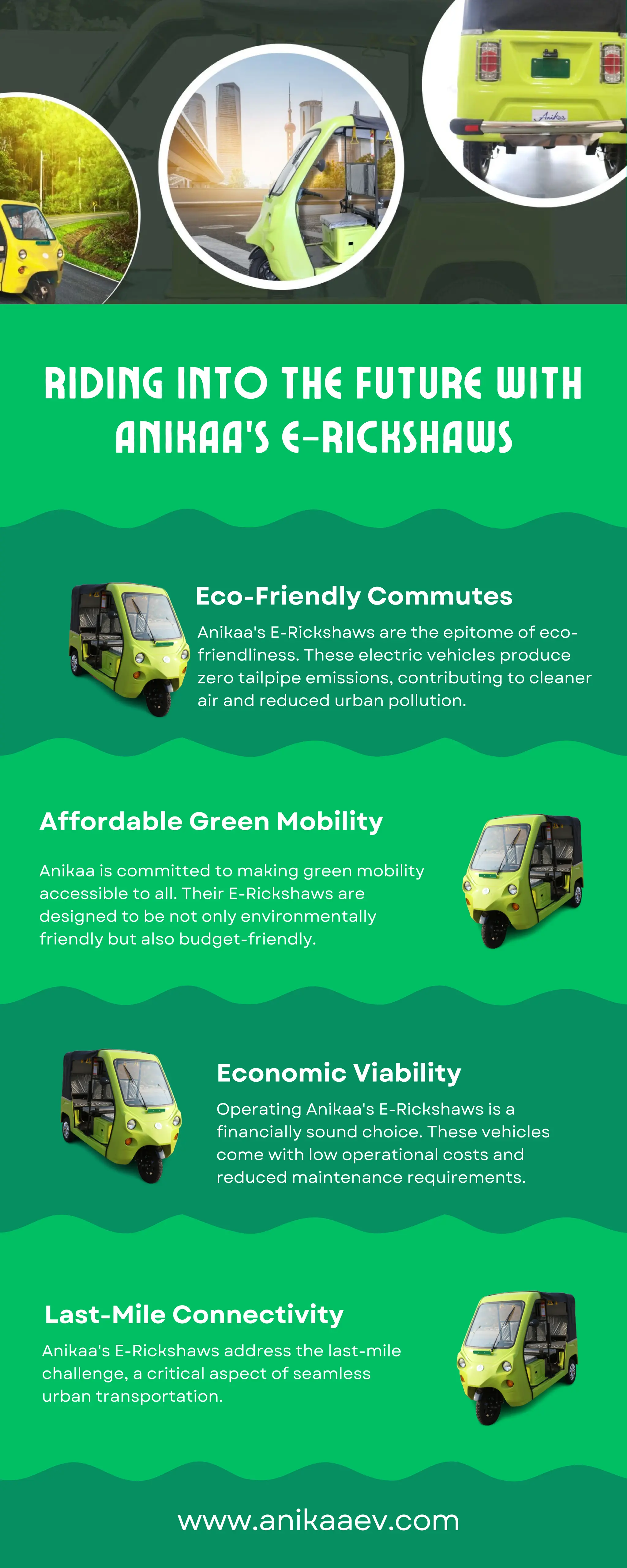 Anikaa

RIDING INTO THE FUTURE WITH ANIKAA'S E-RICKSHAWS

Eco-Friendly Commutes

Anikaa's E-Rickshaws are the epitome of eco-friendliness. These electric vehicles produce zero tailpipe emissions, contributing to cleaner air and reduced urban pollution.

Affordable Green Mobility

Anikaa is committed to making green mobility accessible to all. Their E-Rickshaws are designed to be not only environmentally friendly but also budget-friendly.

Economic Viability

Operating Anikaa's E-Rickshaws is a financially sound choice. These vehicles come with low operational costs and reduced maintenance requirements.

Last-Mile Connectivity

Anikaa's E-Rickshaws address the last-mile challenge, a critical aspect of seamless urban transportation.

www.anikaaev.com