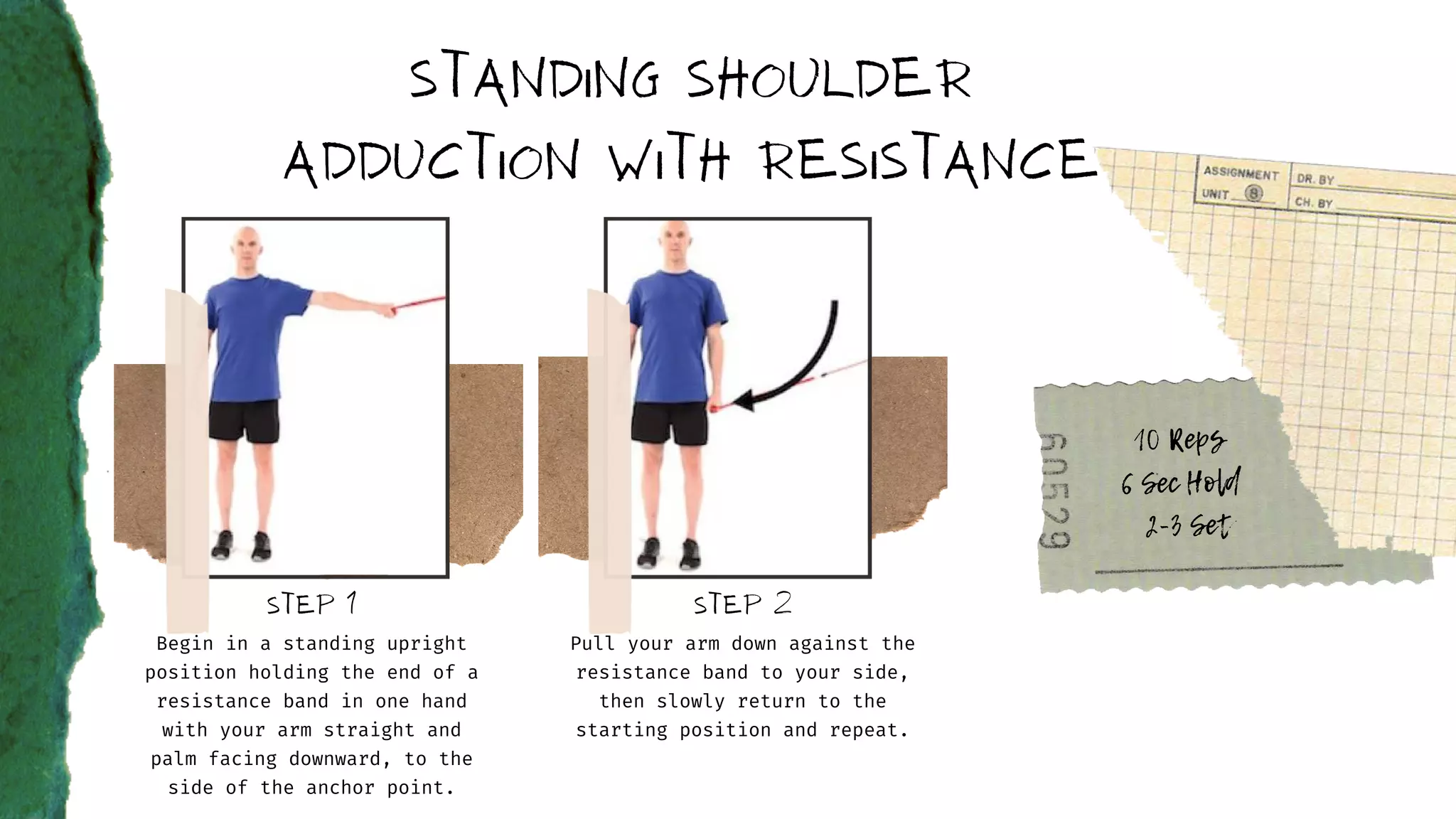 STANDING SHOULDER ADDUCTION WITH RESISTANCE

ASSIGNMENT
UNIT 8
DR. BY
CH. BY

STEP 1

Begin in a standing upright position holding the end of a resistance band in one hand with your arm straight and palm facing downward, to the side of the anchor point.

STEP 2

Pull your arm down against the resistance band to your side, then slowly return to the starting position and repeat.

60529

10 Reps
6 Sec Hold
2-3 Set