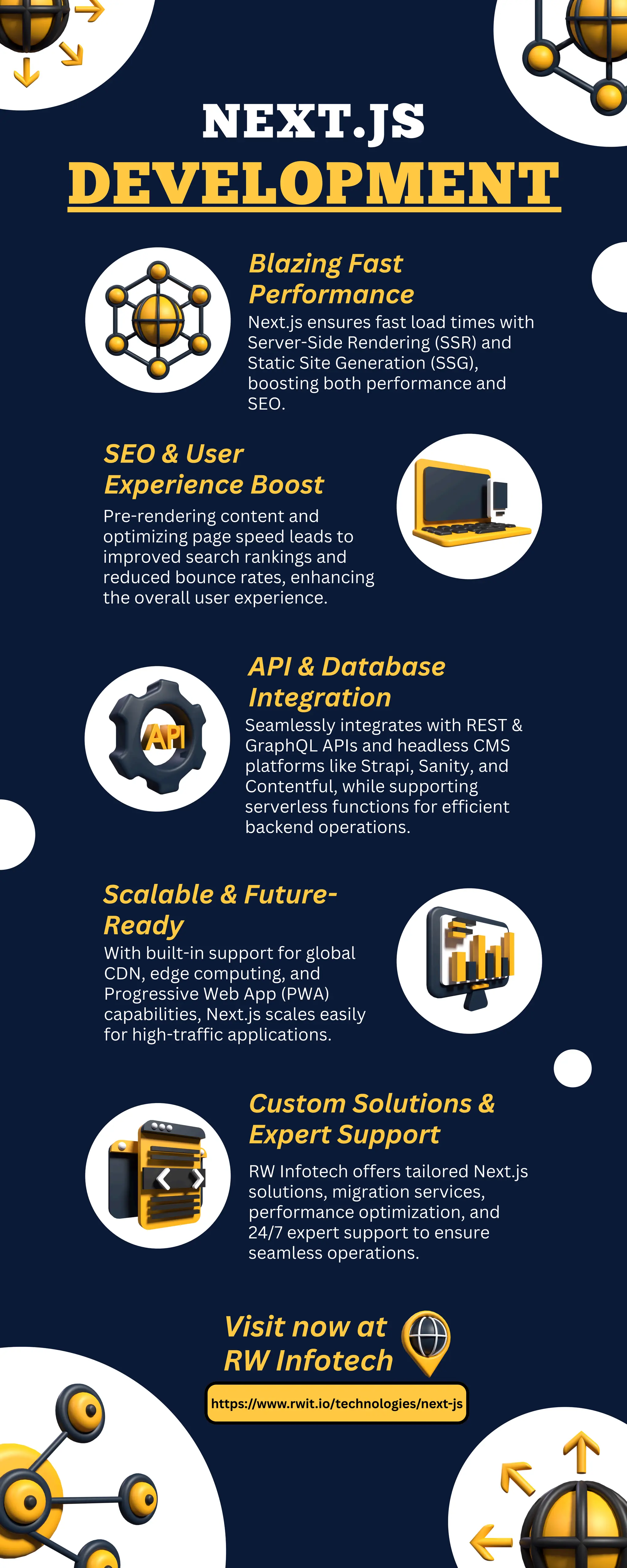 NEXT.JS
DEVELOPMENT

Blazing Fast Performance
Next.js ensures fast load times with Server-Side Rendering (SSR) and Static Site Generation (SSG), boosting both performance and SEO.

SEO & User Experience Boost
Pre-rendering content and optimizing page speed leads to improved search rankings and reduced bounce rates, enhancing the overall user experience.

API & Database Integration
API
Seamlessly integrates with REST & GraphQL APIs and headless CMS platforms like Strapi, Sanity, and Contentful, while supporting serverless functions for efficient backend operations.

Scalable & Future-Ready
With built-in support for global CDN, edge computing, and Progressive Web App (PWA) capabilities, Next.js scales easily for high-traffic applications.

Custom Solutions & Expert Support
RW Infotech offers tailored Next.js solutions, migration services, performance optimization, and 24/7 expert support to ensure seamless operations.

Visit now at RW Infotech
https://www.rwit.io/technologies/next-js