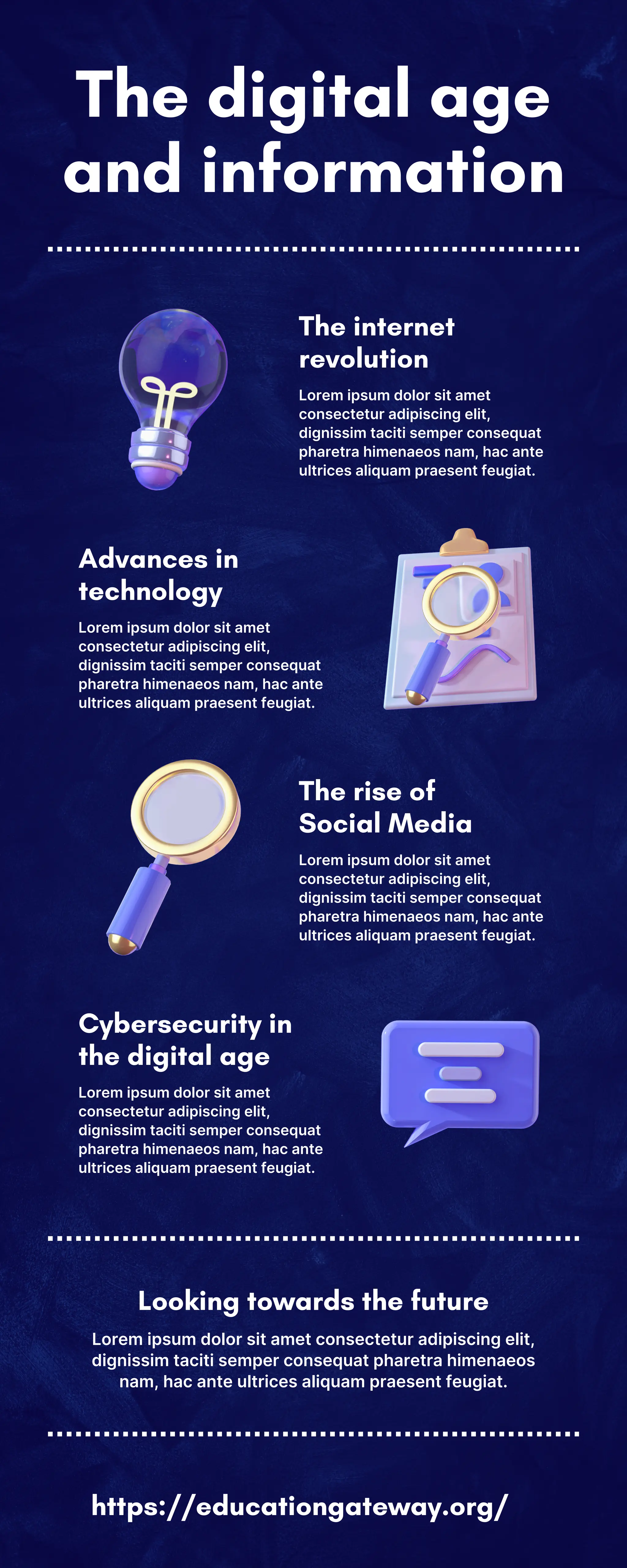 The digital age and information

The internet revolution

Lorem ipsum dolor sit amet consectetur adipiscing elit, dignissim taciti semper consequat pharetra himenaeos nam, hac ante ultrices aliquam praesent feugiat.

Advances in technology

Lorem ipsum dolor sit amet consectetur adipiscing elit, dignissim taciti semper consequat pharetra himenaeos nam, hac ante ultrices aliquam praesent feugiat.

The rise of Social Media

Lorem ipsum dolor sit amet consectetur adipiscing elit, dignissim taciti semper consequat pharetra himenaeos nam, hac ante ultrices aliquam praesent feugiat.

Cybersecurity in the digital age

Lorem ipsum dolor sit amet consectetur adipiscing elit, dignissim taciti semper consequat pharetra himenaeos nam, hac ante ultrices aliquam praesent feugiat.

Looking towards the future

Lorem ipsum dolor sit amet consectetur adipiscing elit, dignissim taciti semper consequat pharetra himenaeos nam, hac ante ultrices aliquam praesent feugiat.

https://educationgateway.org/