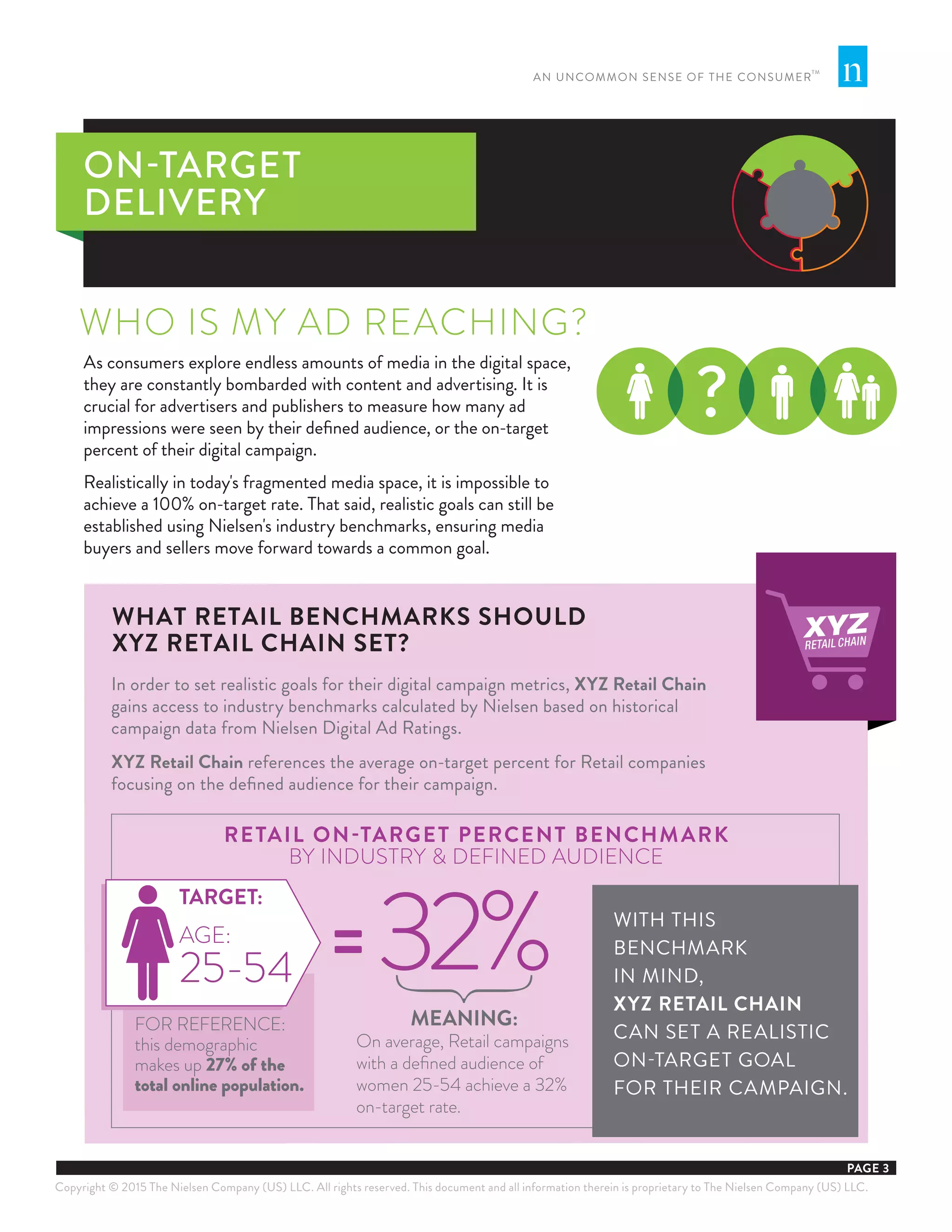 AN UNCOMMON SENSE OF THE CONSUMER™

n

ON-TARGET DELIVERY

WHO IS MY AD REACHING?

As consumers explore endless amounts of media in the digital space, they are constantly bombarded with content and advertising. It is crucial for advertisers and publishers to measure how many ad impressions were seen by their defined audience, or the on-target percent of their digital campaign.

Realistically in today's fragmented media space, it is impossible to achieve a 100% on-target rate. That said, realistic goals can still be established using Nielsen's industry benchmarks, ensuring media buyers and sellers move forward towards a common goal.

?

XYZ RETAIL CHAIN

WHAT RETAIL BENCHMARKS SHOULD XYZ RETAIL CHAIN SET?

In order to set realistic goals for their digital campaign metrics, XYZ Retail Chain gains access to industry benchmarks calculated by Nielsen based on historical campaign data from Nielsen Digital Ad Ratings.

XYZ Retail Chain references the average on-target percent for Retail companies focusing on the defined audience for their campaign.

RETAIL ON-TARGET PERCENT BENCHMARK
BY INDUSTRY & DEFINED AUDIENCE

TARGET:
AGE:
25-54

= 32%

FOR REFERENCE: this demographic makes up 27% of the total online population.

MEANING:
On average, Retail campaigns with a defined audience of women 25-54 achieve a 32% on-target rate.

WITH THIS BENCHMARK IN MIND, XYZ RETAIL CHAIN CAN SET A REALISTIC ON-TARGET GOAL FOR THEIR CAMPAIGN.

PAGE 3

Copyright © 2015 The Nielsen Company (US) LLC. All rights reserved. This document and all information therein is proprietary to The Nielsen Company (US) LLC.