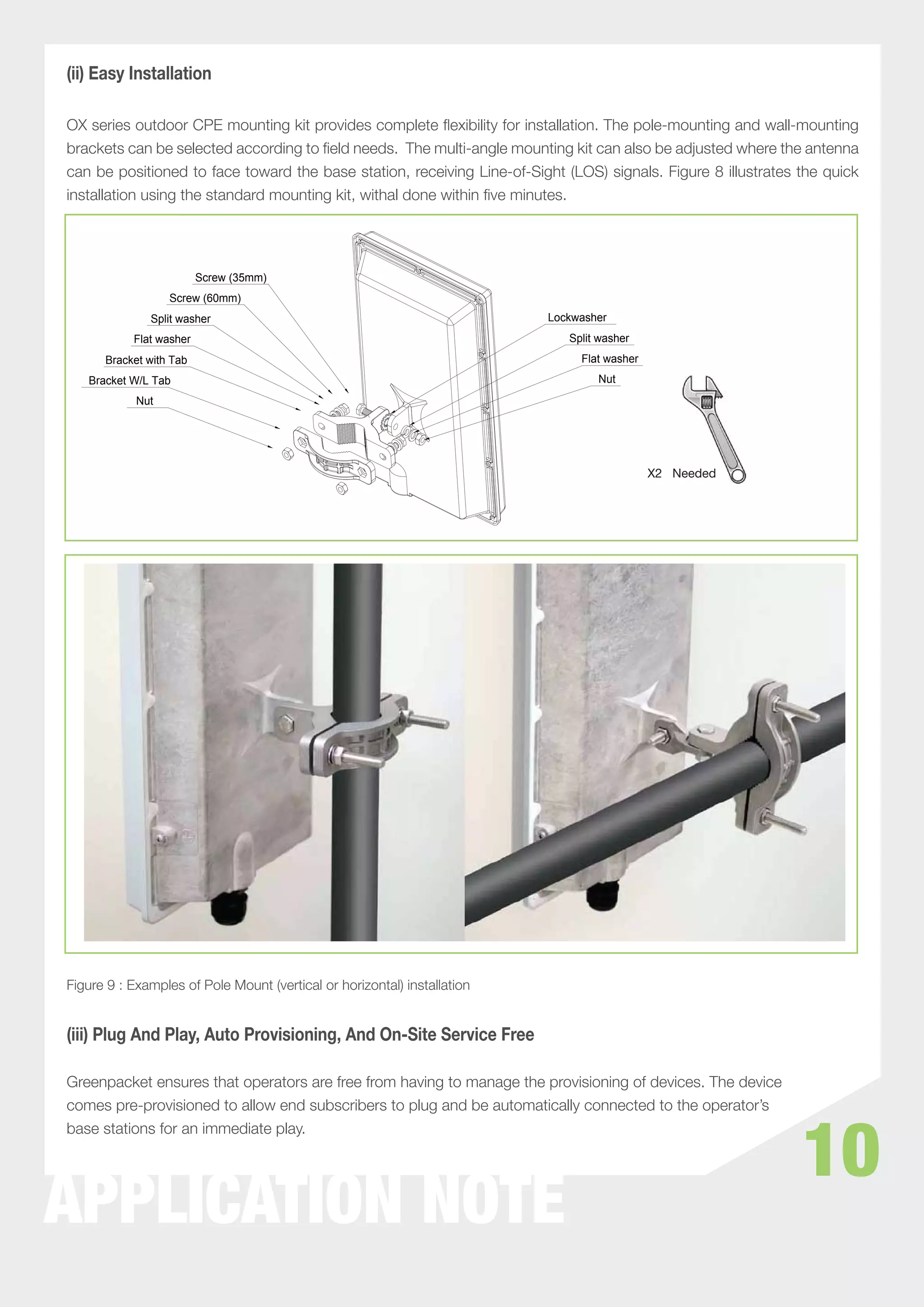 (ii) Easy Installation

OX series outdoor CPE mounting kit provides complete flexibility for installation. The pole-mounting and wall-mounting brackets can be selected according to field needs. The multi-angle mounting kit can also be adjusted where the antenna can be positioned to face toward the base station, receiving Line-of-Sight (LOS) signals. Figure 8 illustrates the quick installation using the standard mounting kit, withal done within five minutes.

Screw (35mm)
Screw (60mm)
Split washer
Flat washer
Bracket with Tab
Bracket W/L Tab
Nut
Lockwasher
Split washer
Flat washer
Nut
X2 Needed

Figure 9 : Examples of Pole Mount (vertical or horizontal) installation

(iii) Plug And Play, Auto Provisioning, And On-Site Service Free

Greenpacket ensures that operators are free from having to manage the provisioning of devices. The device comes pre-provisioned to allow end subscribers to plug and be automatically connected to the operator's base stations for an immediate play.

10

APPLICATION NOTE