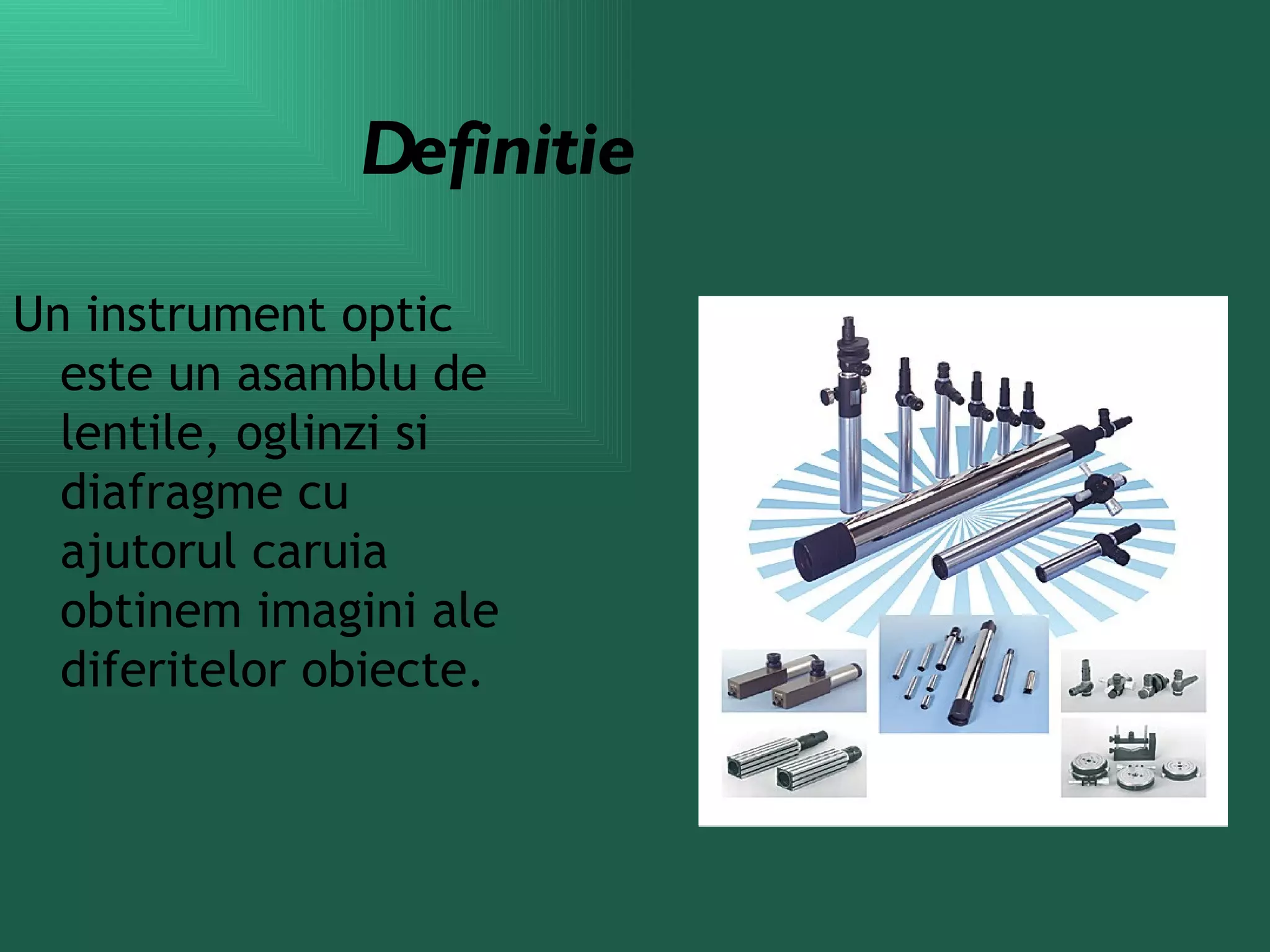 Definitie

Un instrument optic este un asamblu de lentile, oglinzi si diafragme cu ajutorul caruia obtinem imagini ale diferitelor obiecte.