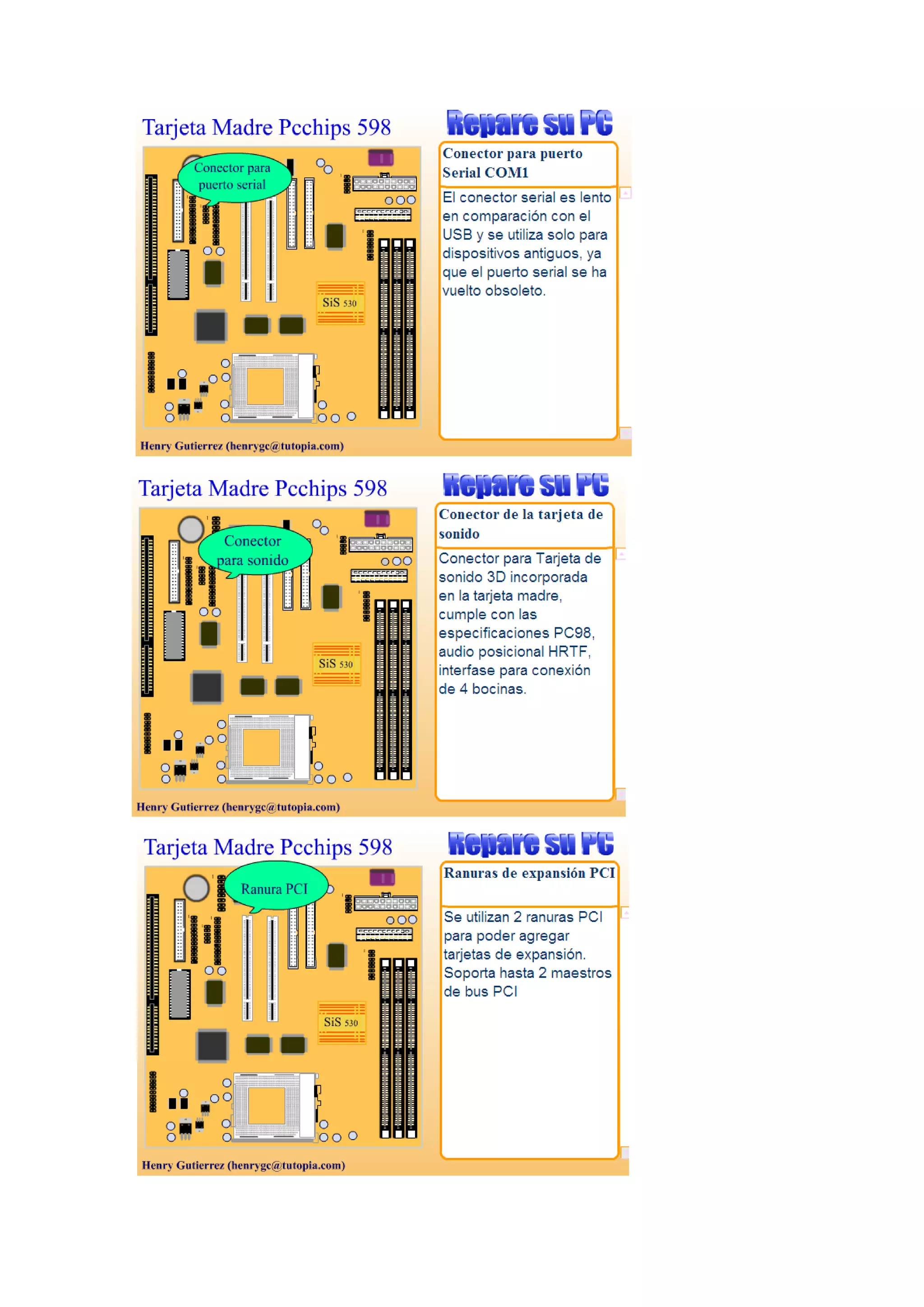 Tarjeta Madre Pcchips 598

Repare su PC

Conector para puerto serial

SiS 530

Conector para puerto Serial COM1

El conector serial es lento en comparación con el USB y se utiliza solo para dispositivos antiguos, ya que el puerto serial se ha vuelto obsoleto.

Henry Gutierrez (henrygc@tutopia.com)

Tarjeta Madre Pcchips 598

Repare su PC

Conector para sonido

SiS 530

Conector de la tarjeta de sonido

Conector para Tarjeta de sonido 3D incorporada en la tarjeta madre, cumple con las especificaciones PC98, audio posicional HRTF, interfase para conexión de 4 bocinas.

Henry Gutierrez (henrygc@tutopia.com)

Tarjeta Madre Pcchips 598

Repare su PC

Ranura PCI

SiS 530

Ranuras de expansión PCI

Se utilizan 2 ranuras PCI para poder agregar tarjetas de expansión. Soporta hasta 2 maestros de bus PCI

Henry Gutierrez (henrygc@tutopia.com)