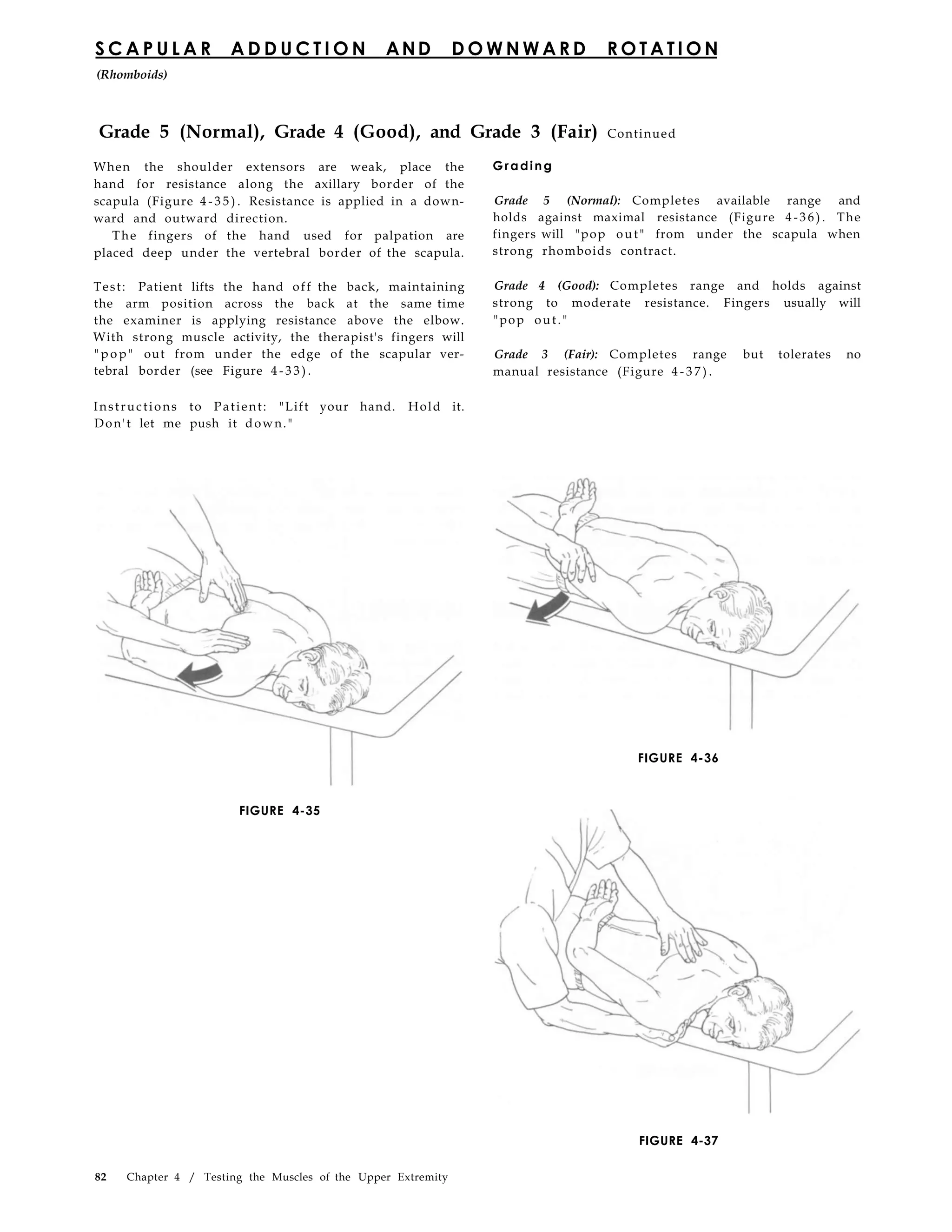 SCAPULAR ADDUCTION AND DOWNWARD ROTATION

(Rhomboids)

Grade 5 (Normal), Grade 4 (Good), and Grade 3 (Fair) Continued

When the shoulder extensors are weak, place the hand for resistance along the axillary border of the scapula (Figure 4-35). Resistance is applied in a downward and outward direction.

The fingers of the hand used for palpation are placed deep under the vertebral border of the scapula.

Test: Patient lifts the hand off the back, maintaining the arm position across the back at the same time the examiner is applying resistance above the elbow. With strong muscle activity, the therapist's fingers will "pop" out from under the edge of the scapular vertebral border (see Figure 4-33).

Instructions to Patient: "Lift your hand. Hold it. Don't let me push it down."

Grading

Grade 5 (Normal): Completes available range and holds against maximal resistance (Figure 4-36). The fingers will "pop out" from under the scapula when strong rhomboids contract.

Grade 4 (Good): Completes range and holds against strong to moderate resistance. Fingers usually will "pop out."

Grade 3 (Fair): Completes range but tolerates no manual resistance (Figure 4-37).

FIGURE 4-35

FIGURE 4-36

FIGURE 4-37

82 Chapter 4 / Testing the Muscles of the Upper Extremity