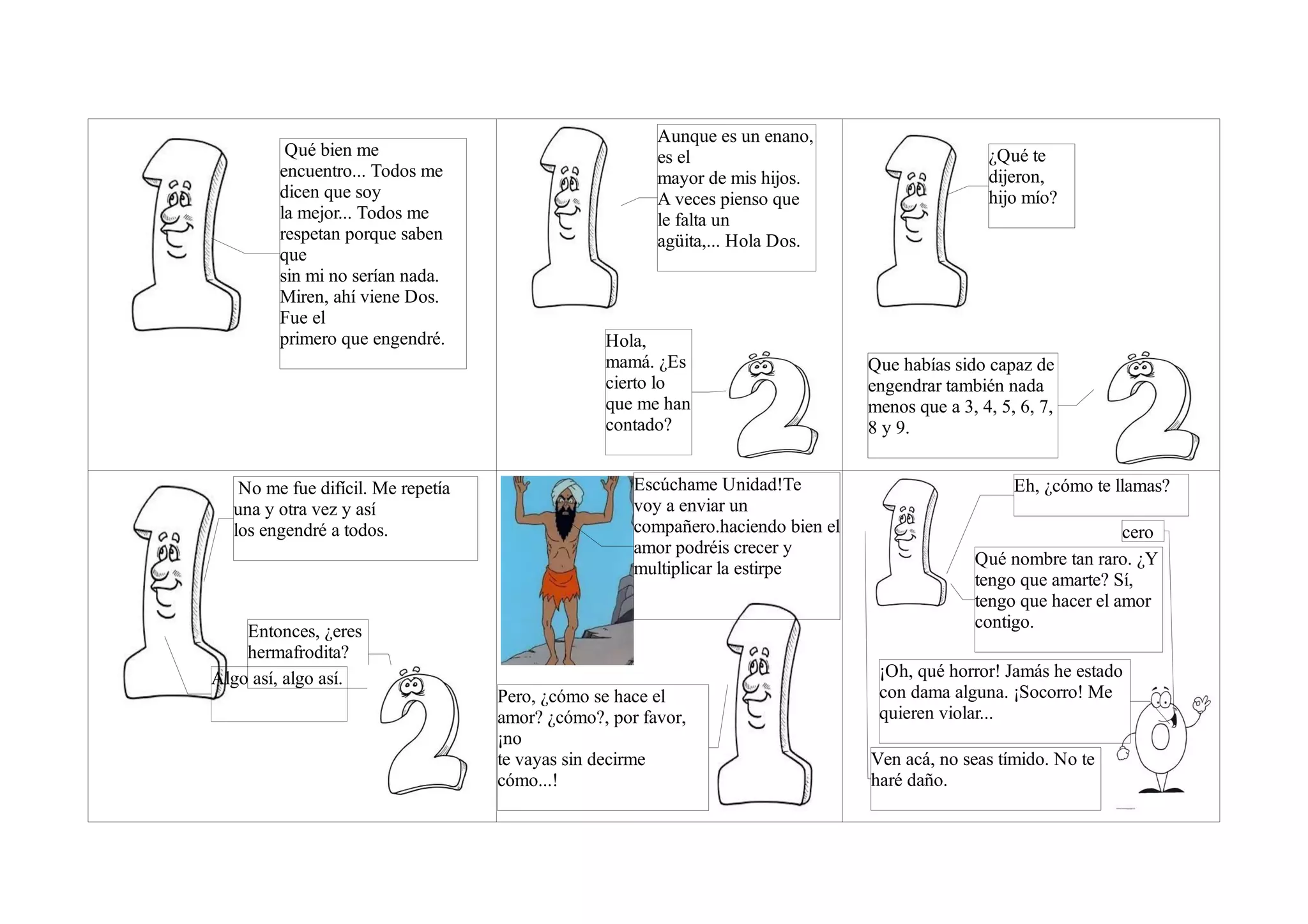 Qué bien me encuentro... Todos me dicen que soy la mejor... Todos me respetan porque saben que sin mi no serían nada. Miren, ahí viene Dos. Fue el primero que engendré.

Aunque es un enano, es el mayor de mis hijos. A veces pienso que le falta un agüita,... Hola Dos.

Hola, mamá. ¿Es cierto lo que me han contado?

¿Qué te dijeron, hijo mío?

Que habías sido capaz de engendrar también nada menos que a 3, 4, 5, 6, 7, 8 y 9.

No me fue difícil. Me repetía una y otra vez y así los engendré a todos.

Entonces, ¿eres hermafrodita?

Algo así, algo así.

Escúchame Unidad!Te voy a enviar un compañero.haciendo bien el amor podréis crecer y multiplicar la estirpe

Pero, ¿cómo se hace el amor? ¿cómo?, por favor, ¡no te vayas sin decirme cómo...!

Eh, ¿cómo te llamas?

cero

Qué nombre tan raro. ¿Y tengo que amarte? Sí, tengo que hacer el amor contigo.

¡Oh, qué horror! Jamás he estado con dama alguna. ¡Socorro! Me quieren violar...

Ven acá, no seas tímido. No te haré daño.