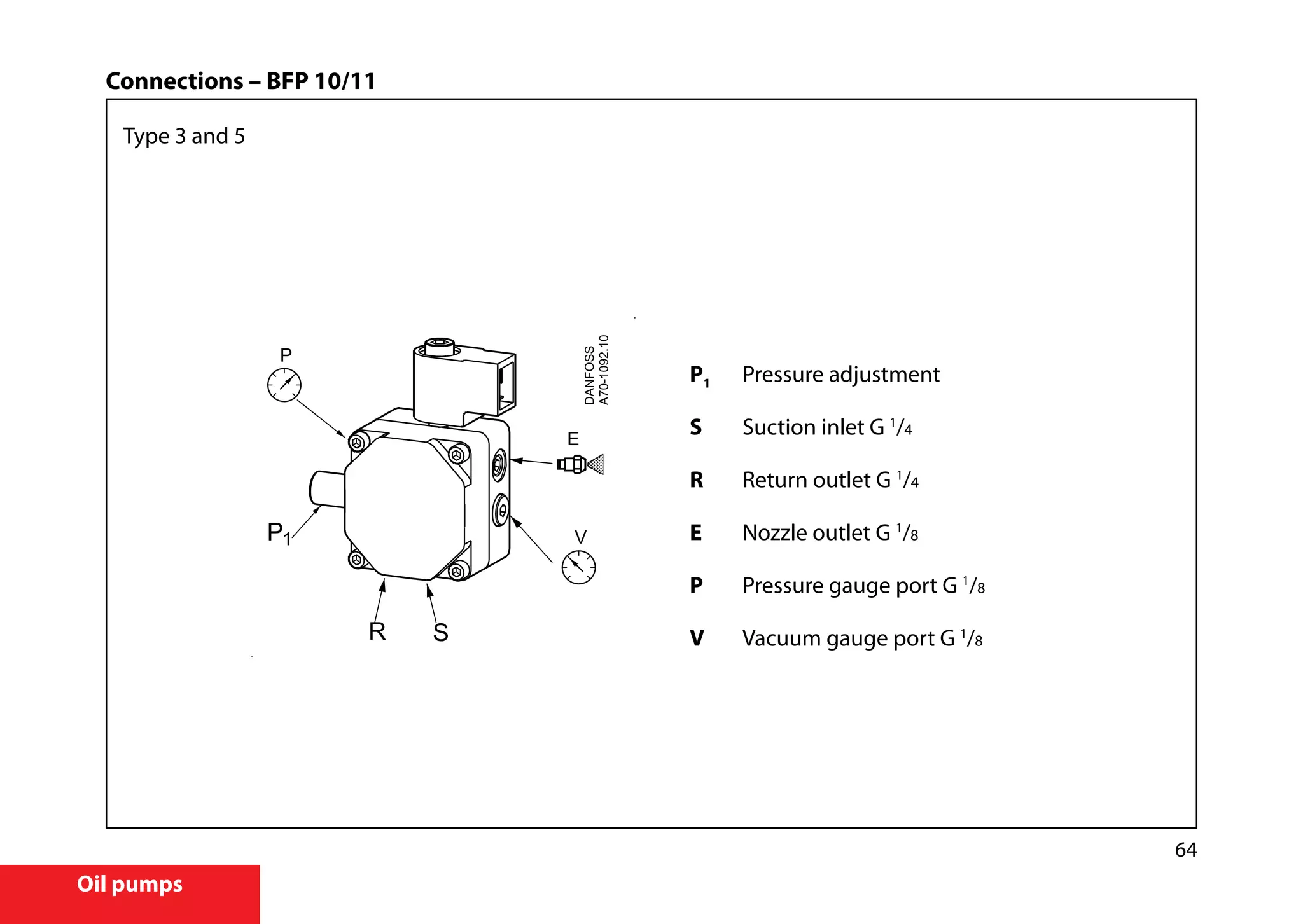 Connections – BFP 10/11

Type 3 and 5

P

DANFOSS
A70-1092.10

E

$P_1$

V

R S

$P_1$ Pressure adjustment

S Suction inlet G $^1/_4$

R Return outlet G $^1/_4$

E Nozzle outlet G $^1/_8$

P Pressure gauge port G $^1/_8$

V Vacuum gauge port G $^1/_8$

64

Oil pumps