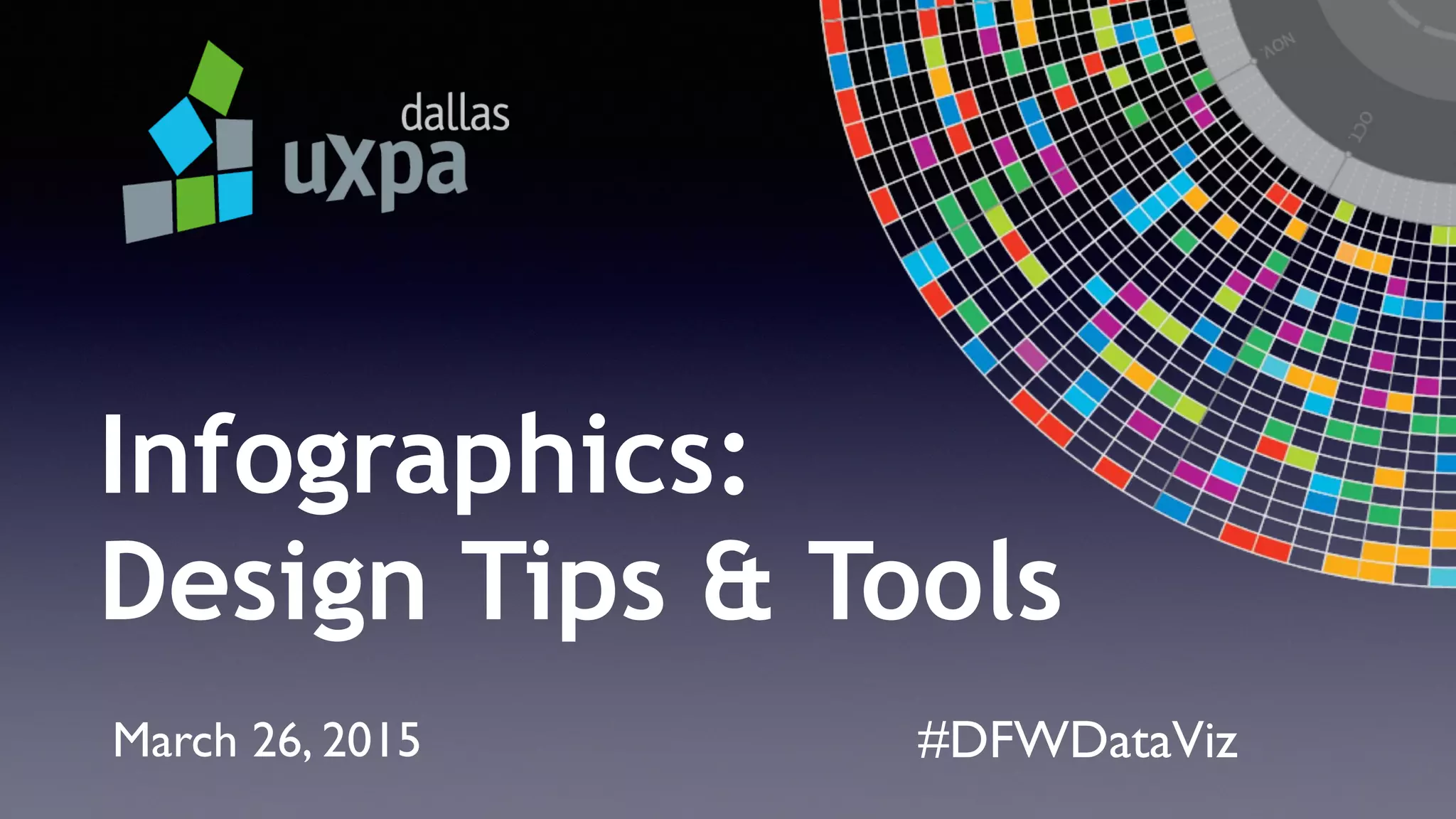 dallas
uxpa

NOV
OCT

Infographics:
Design Tips & Tools

March 26, 2015

#DFWDataViz