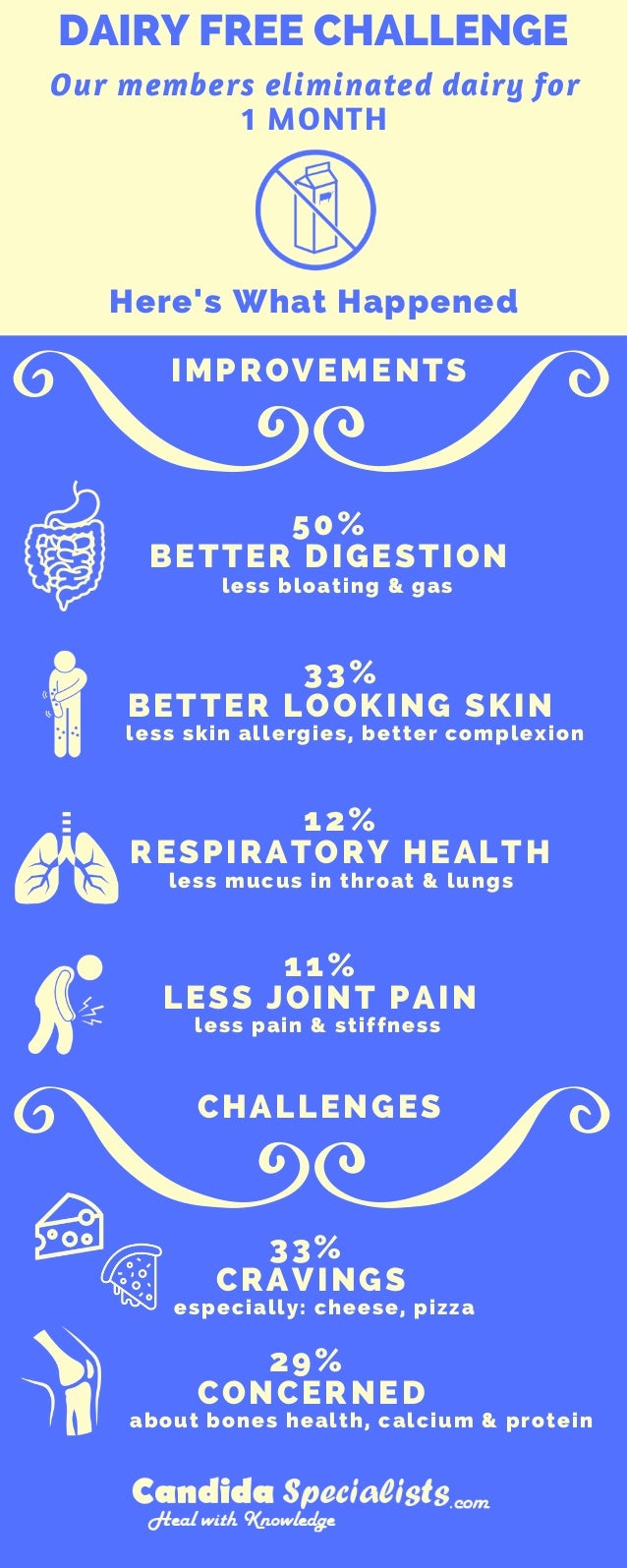 DAIRY FREE CHALLENGE

Our members eliminated dairy for 1 MONTH

Here's What Happened

IMPROVEMENTS

50%
BETTER DIGESTION
less bloating & gas

33%
BETTER LOOKING SKIN
less skin allergies, better complexion

12%
RESPIRATORY HEALTH
less mucus in throat & lungs

11%
LESS JOINT PAIN
less pain & stiffness

CHALLENGES

33%
CRAVINGS
especially: cheese, pizza

29%
CONCERNED
about bones health, calcium & protein

Candida Specialists.com
Heal with Knowledge