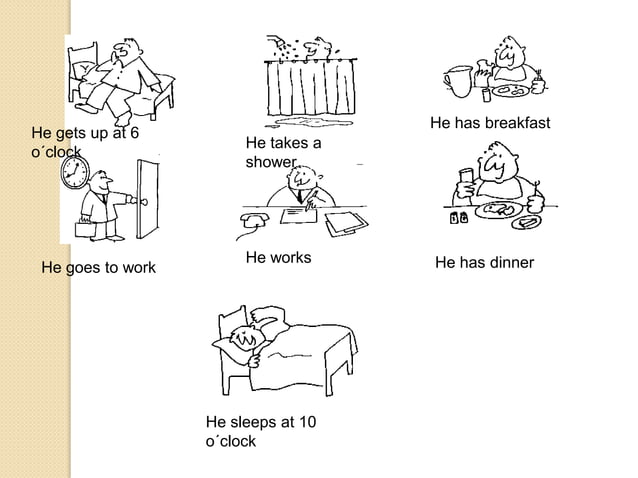 He gets up at 6 o´clock

He takes a shower

He has breakfast

He goes to work

He works

He has dinner

He sleeps at 10 o´clock