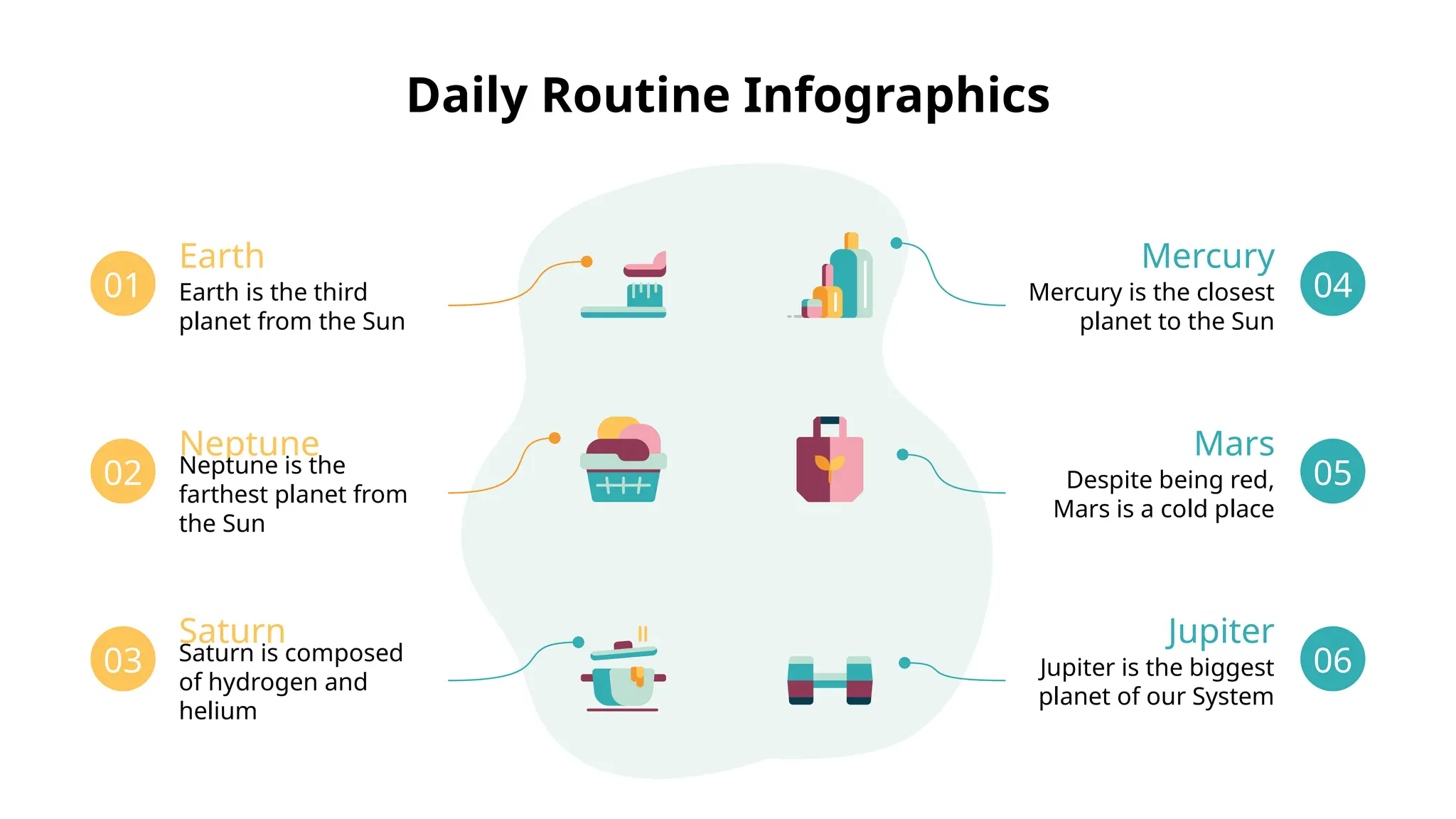 Daily Routine Infographics

01
Earth
Earth is the third planet from the Sun

02
Neptune
Neptune is the farthest planet from the Sun

03
Saturn
Saturn is composed of hydrogen and helium

Mercury
Mercury is the closest planet to the Sun
04

Mars
Despite being red, Mars is a cold place
05

Jupiter
Jupiter is the biggest planet of our System
06