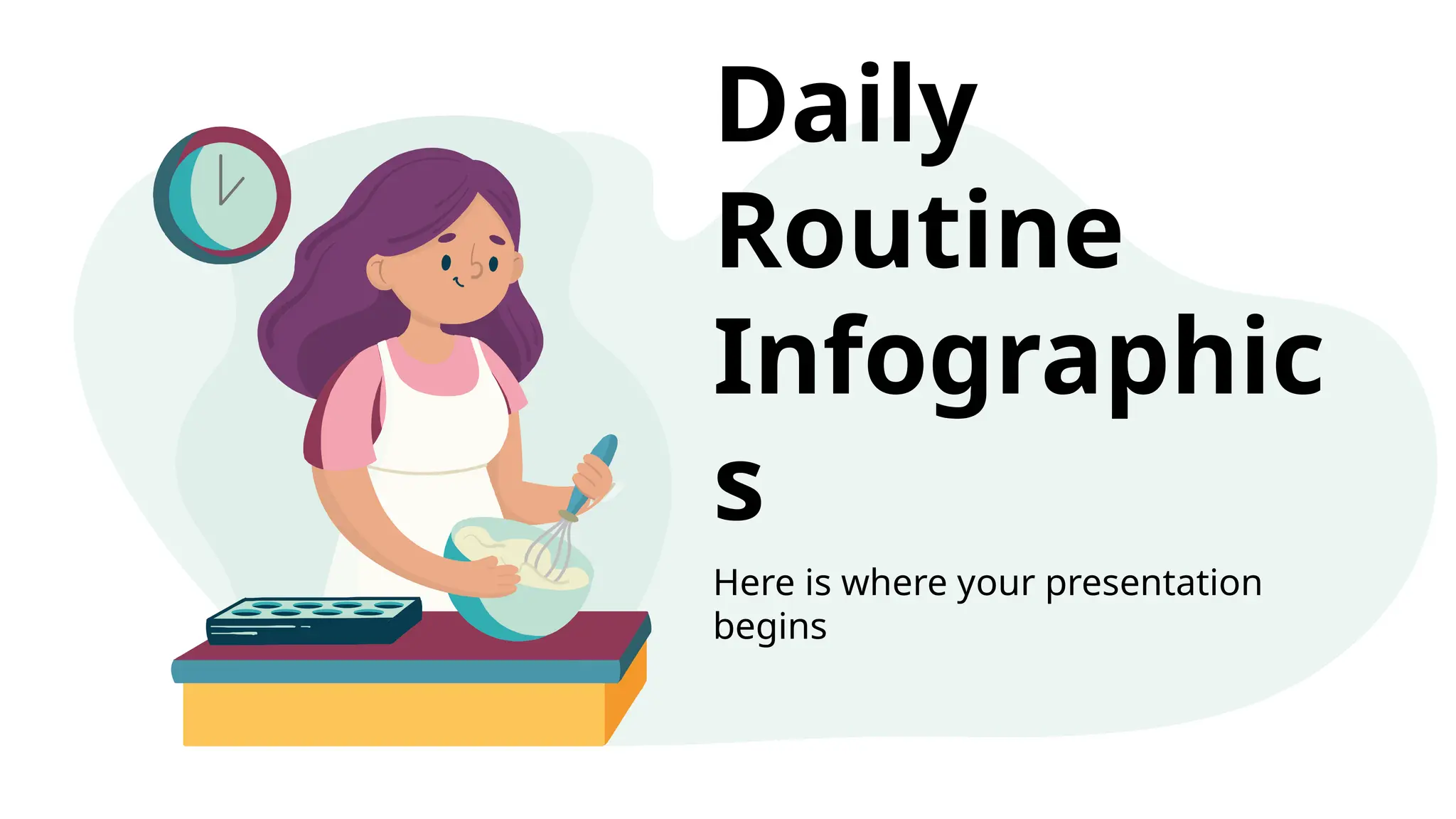 Daily Routine Infographics

Here is where your presentation begins