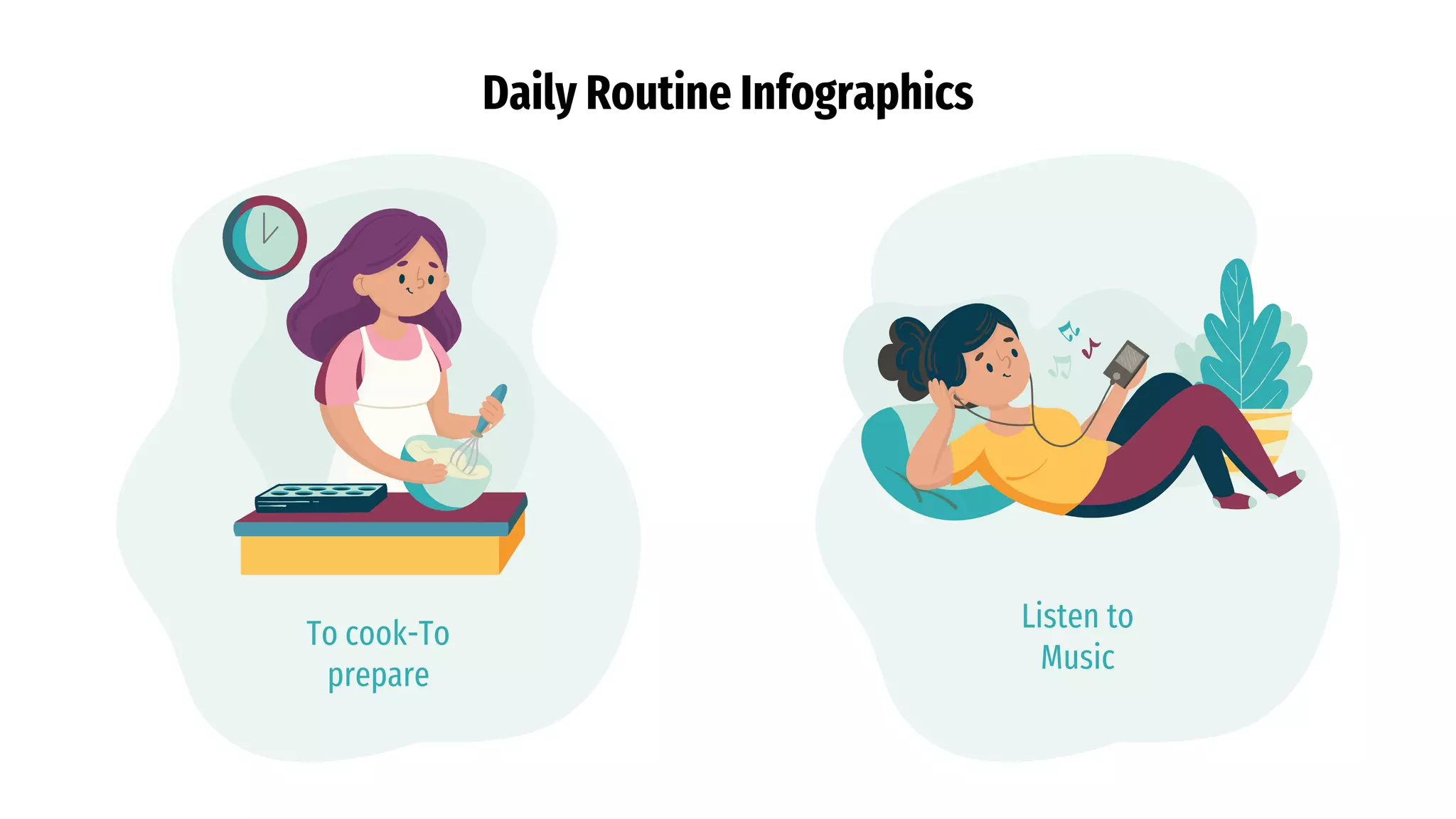 Daily Routine Infographics

To cook-To prepare

Listen to Music